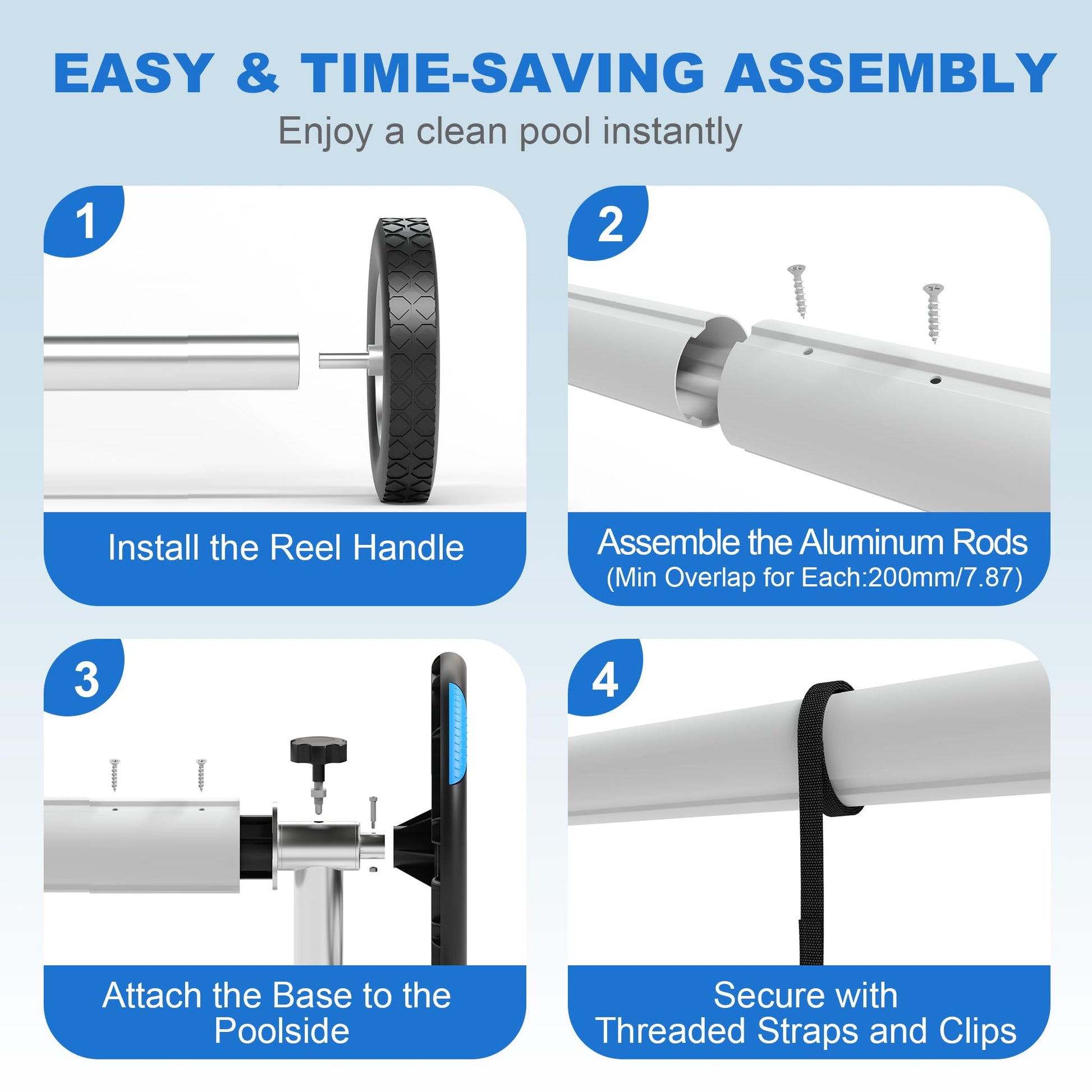 EASY & TIME-SAVING ASSEMBLY

Enjoy a clean pool instantly

1

Install the Reel Handle

2

Assemble the Aluminum Rods
(Min Overlap for Each:200mm/7.87)

3

Attach the Base to the Poolside

4

Secure with Threaded Straps and Clips