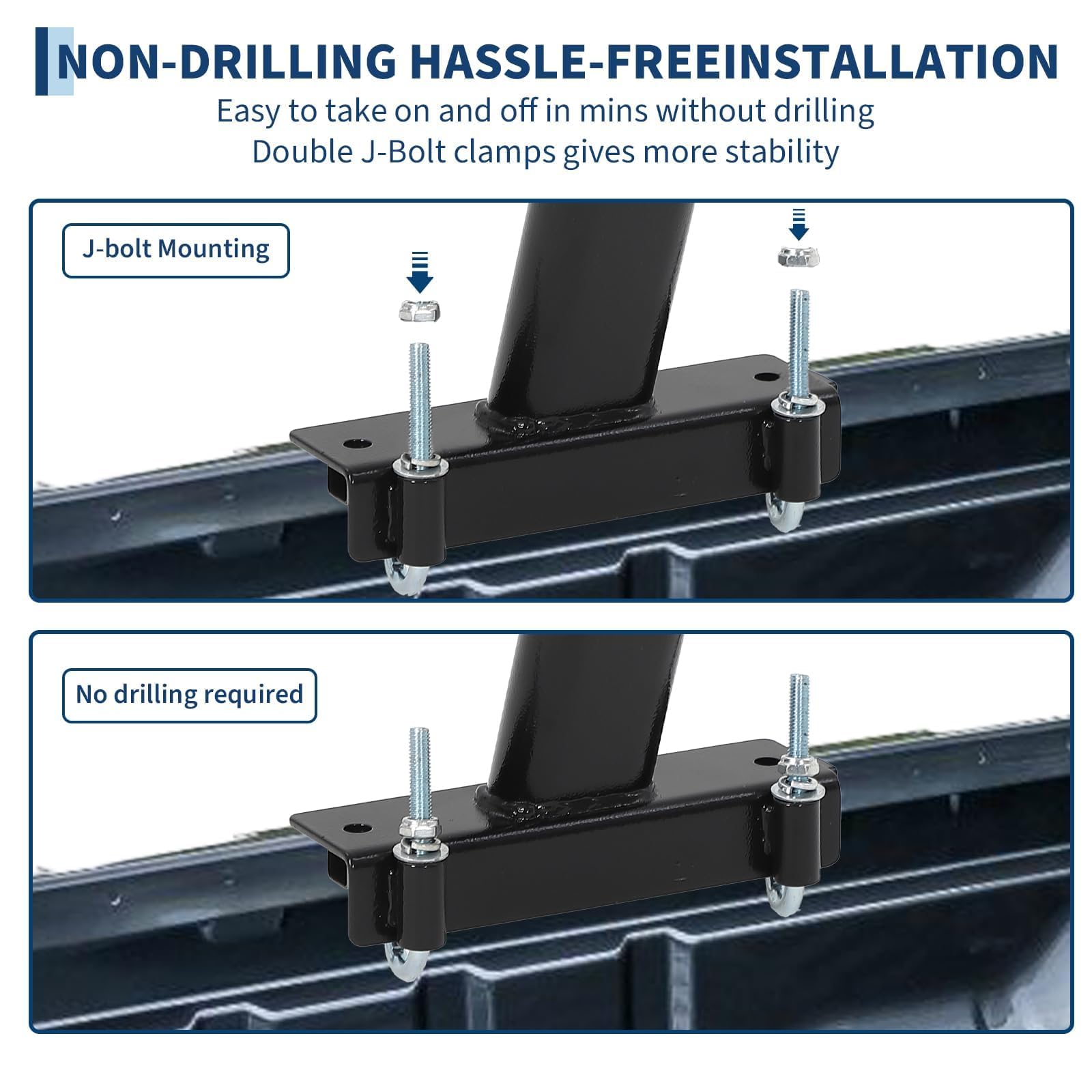 NON-DRILLING HASSLE-FREEINSTALLATION
Easy to take on and off in mins without drilling
Double J-Bolt clamps gives more stability

J-bolt Mounting

No drilling required