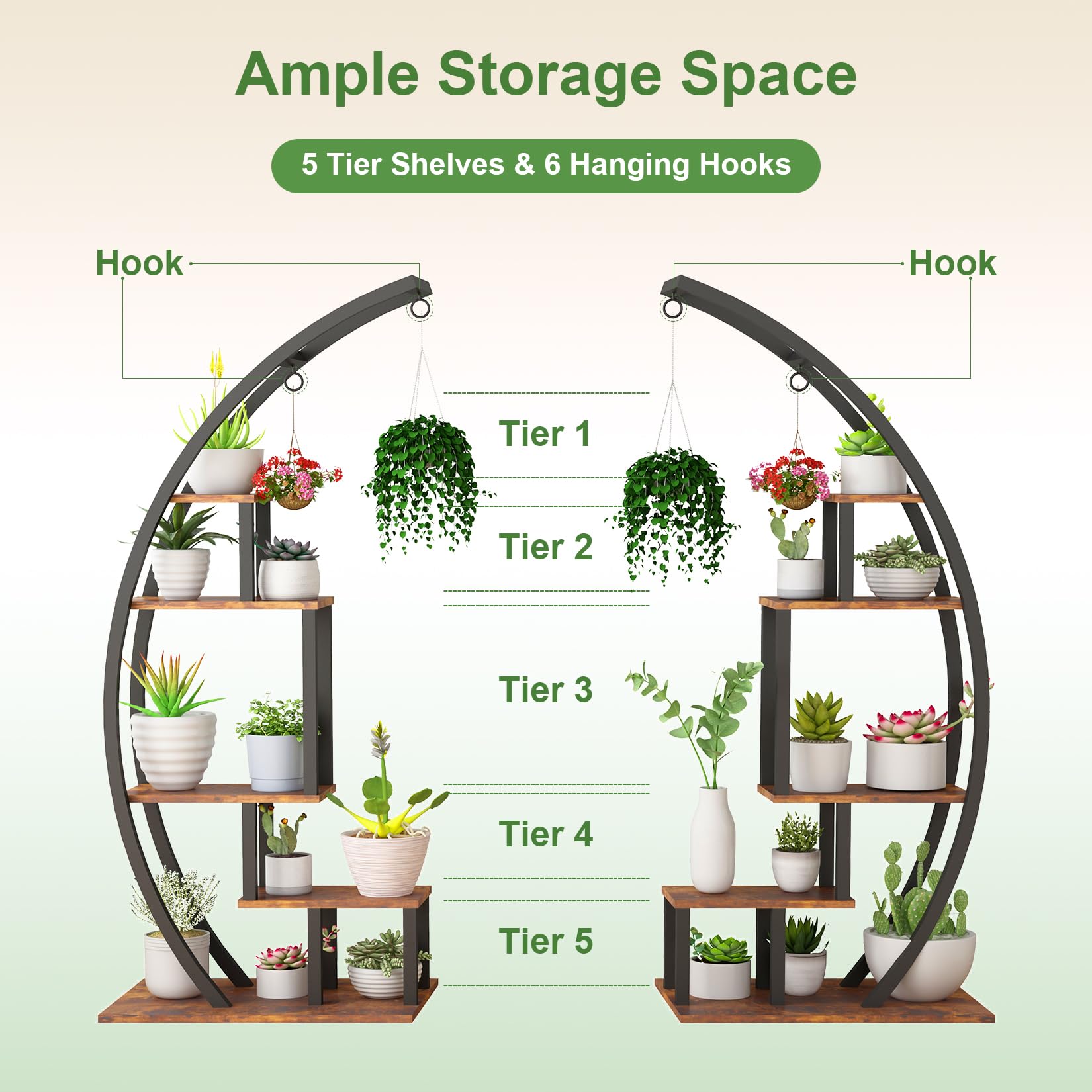 Ample Storage Space

5 Tier Shelves & 6 Hanging Hooks

Hook

Hook

Tier 1

Tier 2

Tier 3

Tier 4

Tier 5