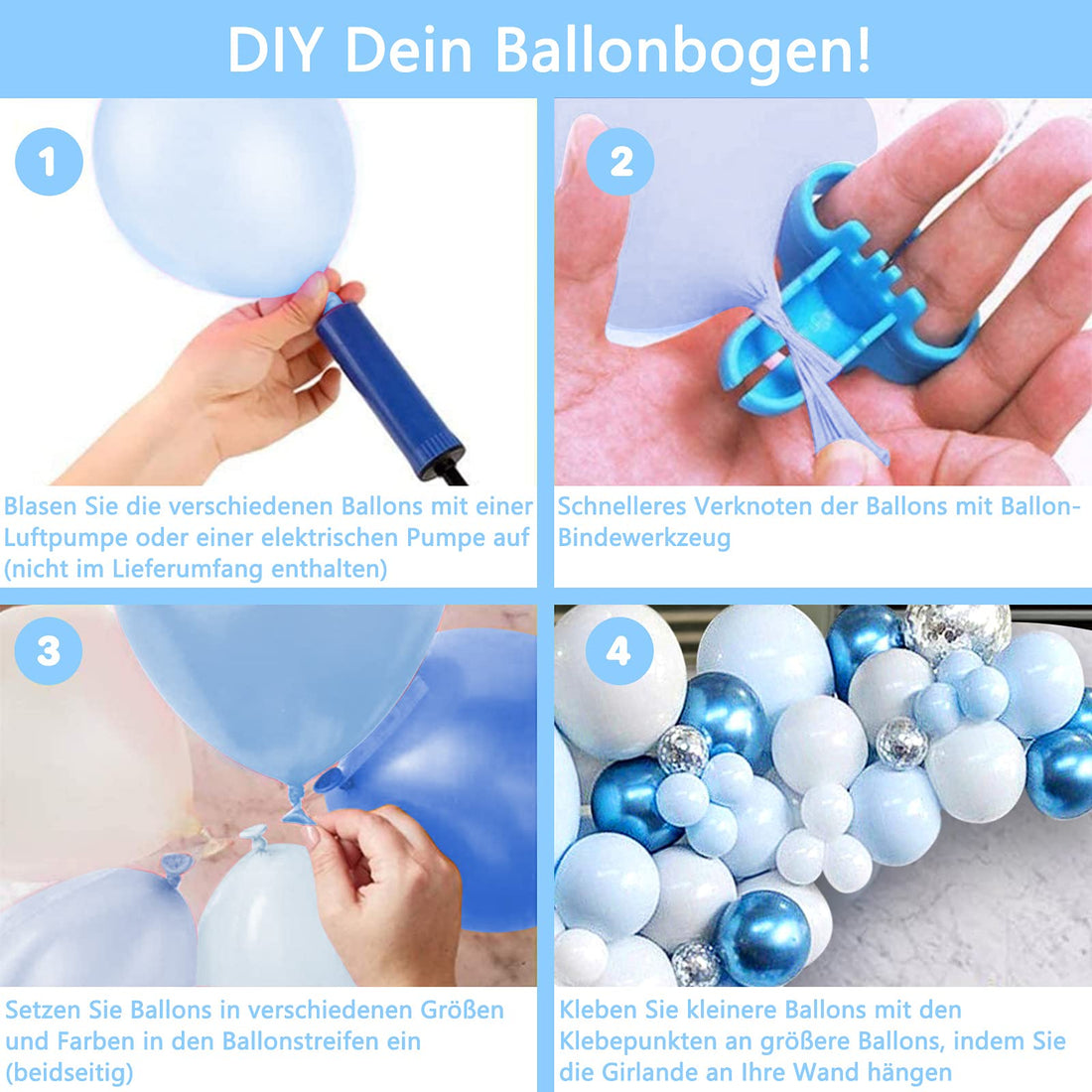 DIY Dein Ballonbogen!

1

Blasen Sie die verschiedenen Ballons mit einer Luftpumpe oder einer elektrischen Pumpe auf (nicht im Lieferumfang enthalten)

2

Schnelleres Verknoten der Ballons mit Ballon-Bindewerkzeug

3

Setzen Sie Ballons in verschiedenen Größen und Farben in den Ballonstreifen ein (beidseitig)

4

Kleben Sie kleinere Ballons mit den Klebepunkten an größere Ballons, indem Sie die Girlande an Ihre Wand hängen