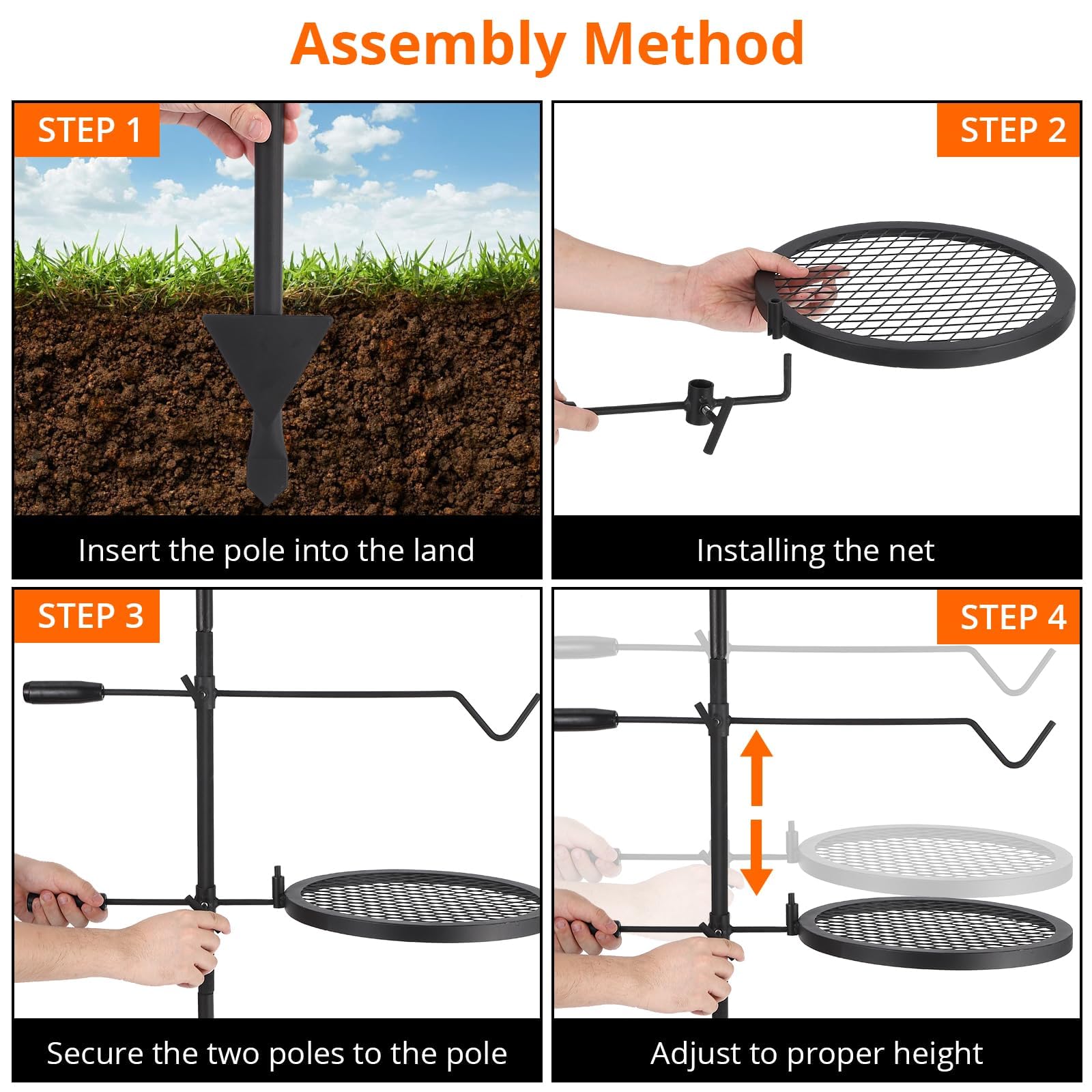 Assembly Method

STEP 1

Insert the pole into the land

STEP 2

Installing the net

STEP 3

Secure the two poles to the pole

STEP 4

Adjust to proper height