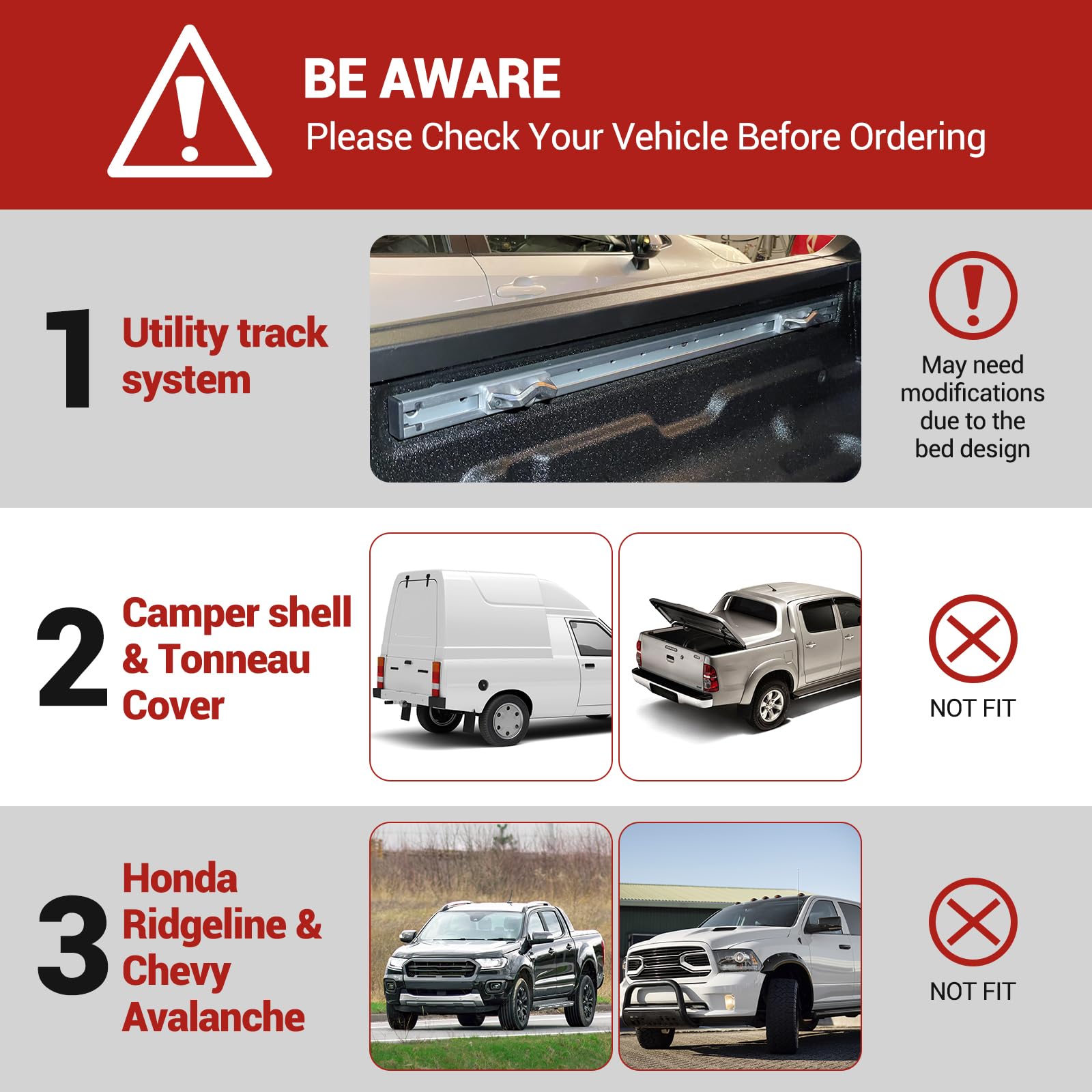 BE AWARE

Please Check Your Vehicle Before Ordering

1 Utility track system

May need modifications due to the bed design

2 Camper shell & Tonneau Cover

NOT FIT

3 Honda Ridgeline & Chevy Avalanche

NOT FIT