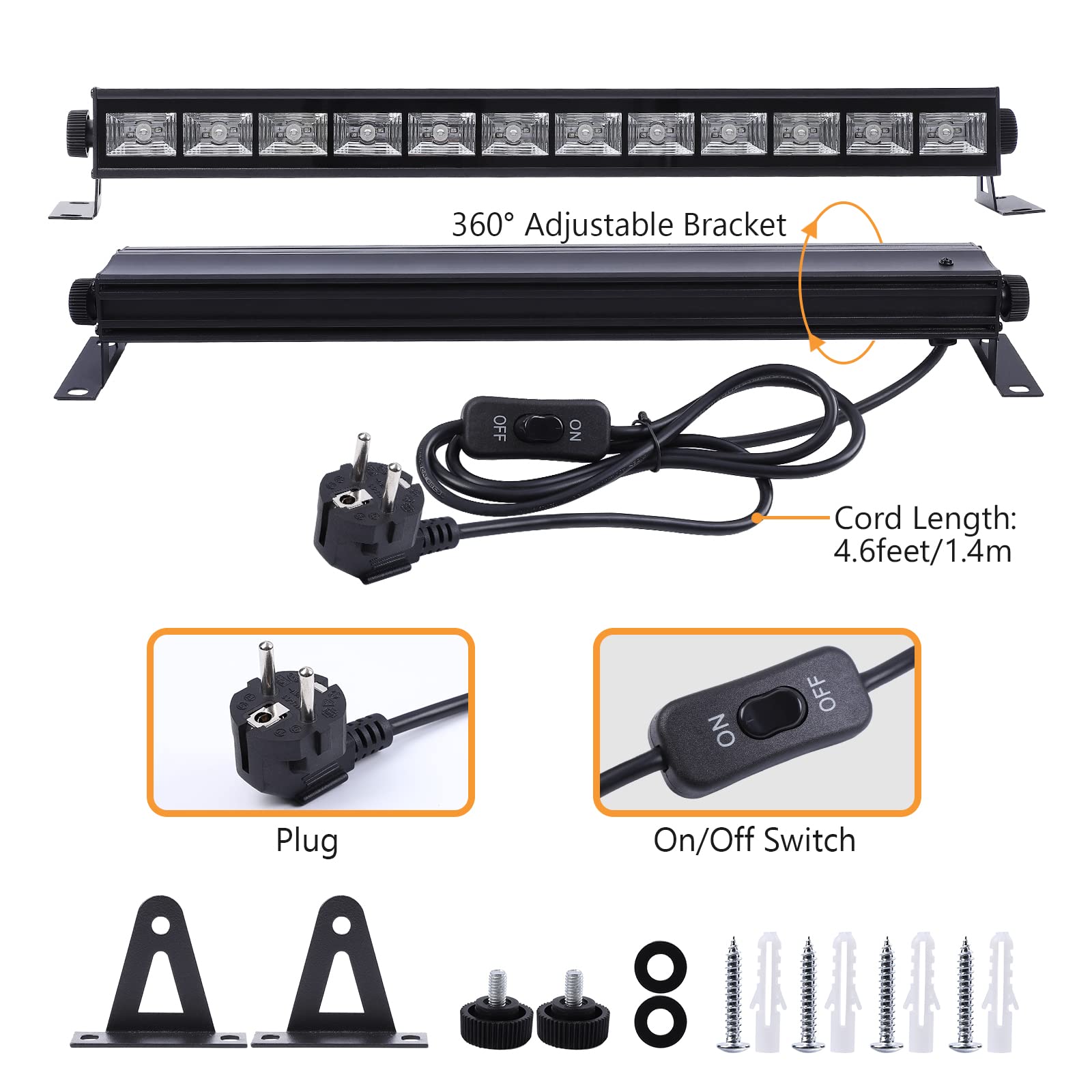 360° Adjustable Bracket

OFF ON

Cord Length: 4.6feet/1.4m

Plug

ON OFF

On/Off Switch