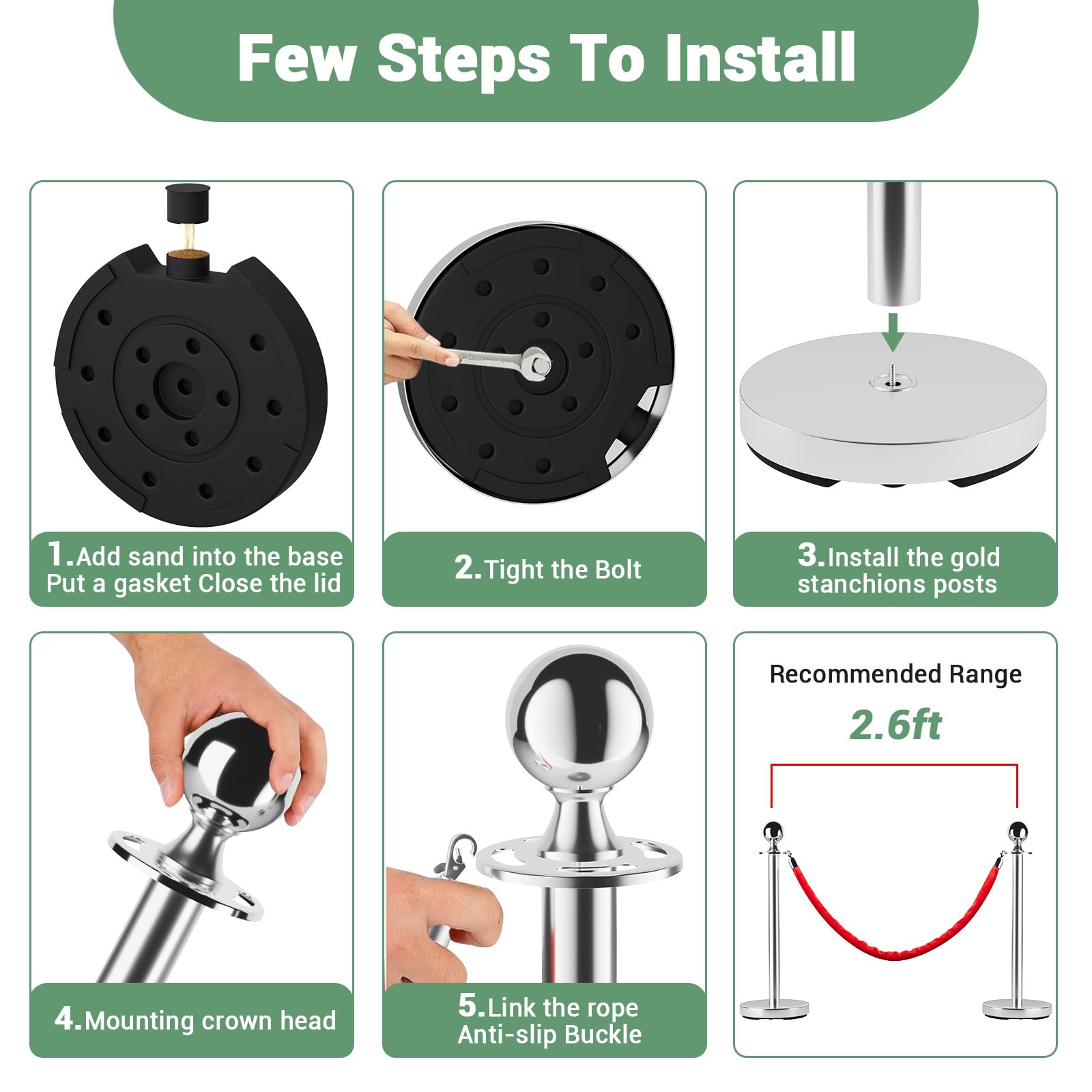 Few Steps To Install

1.Add sand into the base Put a gasket Close the lid

2.Tight the Bolt

3.Install the gold stanchions posts

4.Mounting crown head

5.Link the rope Anti-slip Buckle

Recommended Range

2.6ft