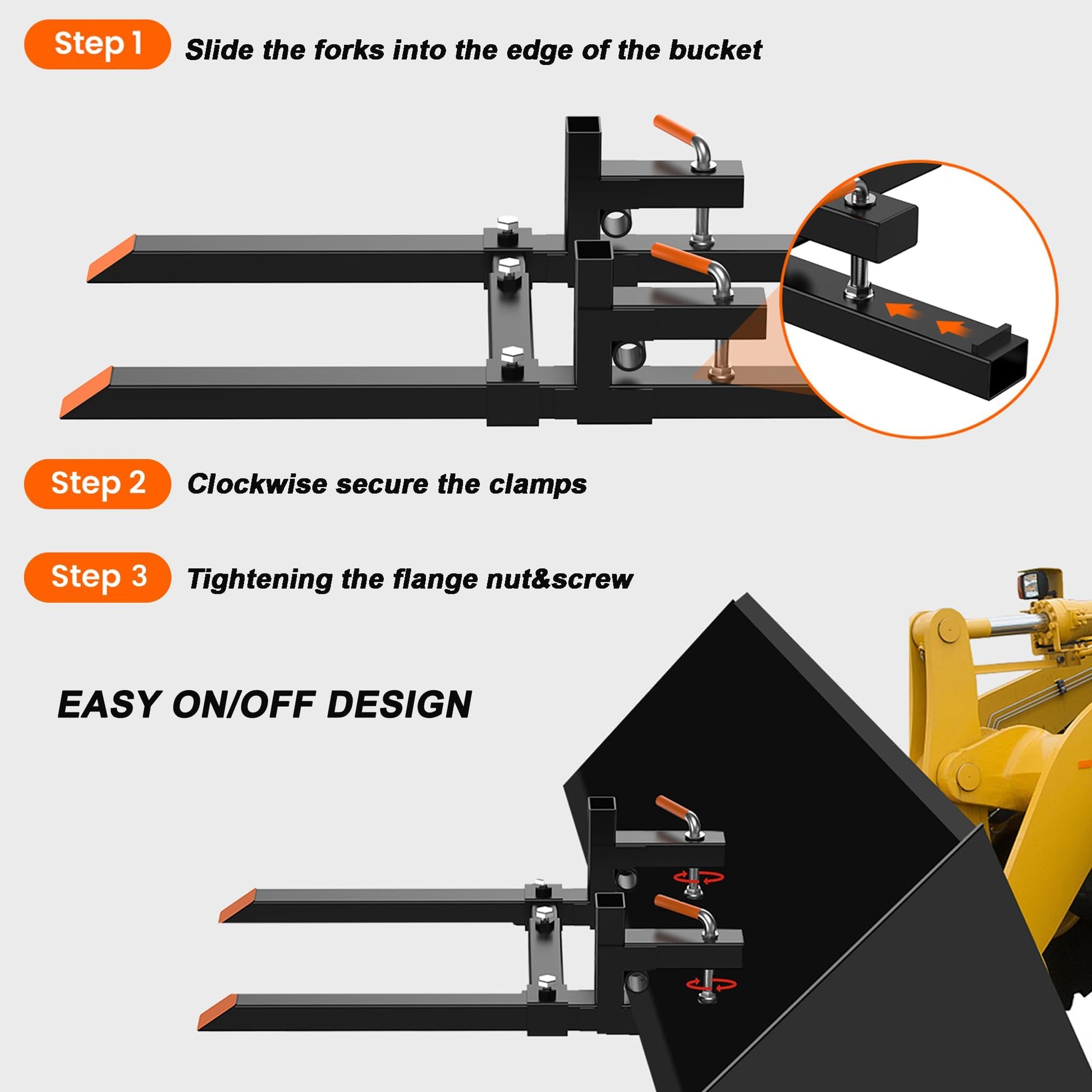 Step 1 Slide the forks into the edge of the bucket

Step 2 Clockwise secure the clamps

Step 3 Tightening the flange nut&screw

EASY ON/OFF DESIGN