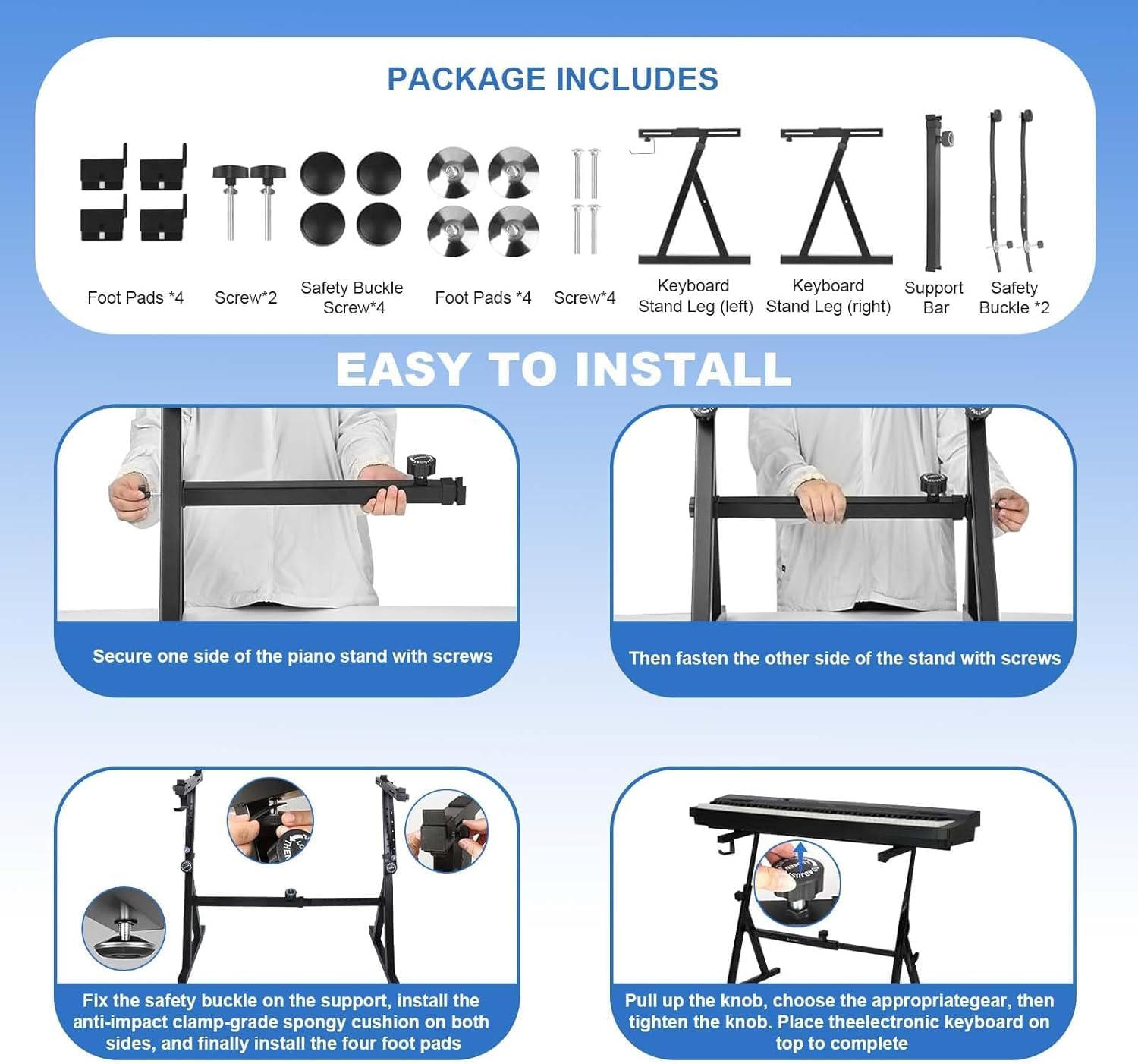 PACKAGE INCLUDES

Foot Pads *4

Screw*2

Safety Buckle Screw*4

Foot Pads *4

Screw*4

Keyboard Stand Leg (left)

Keyboard Stand Leg (right)

Support Bar

Safety Buckle *2

EASY TO INSTALL

Secure one side of the piano stand with screws

Then fasten the other side of the stand with screws

Fix the safety buckle on the support, install the anti-impact clamp-grade spongy cushion on both sides, and finally install the four foot pads

Pull up the knob, choose the appropriategear, then tighten the knob. Place theelectronic keyboard on top to complete