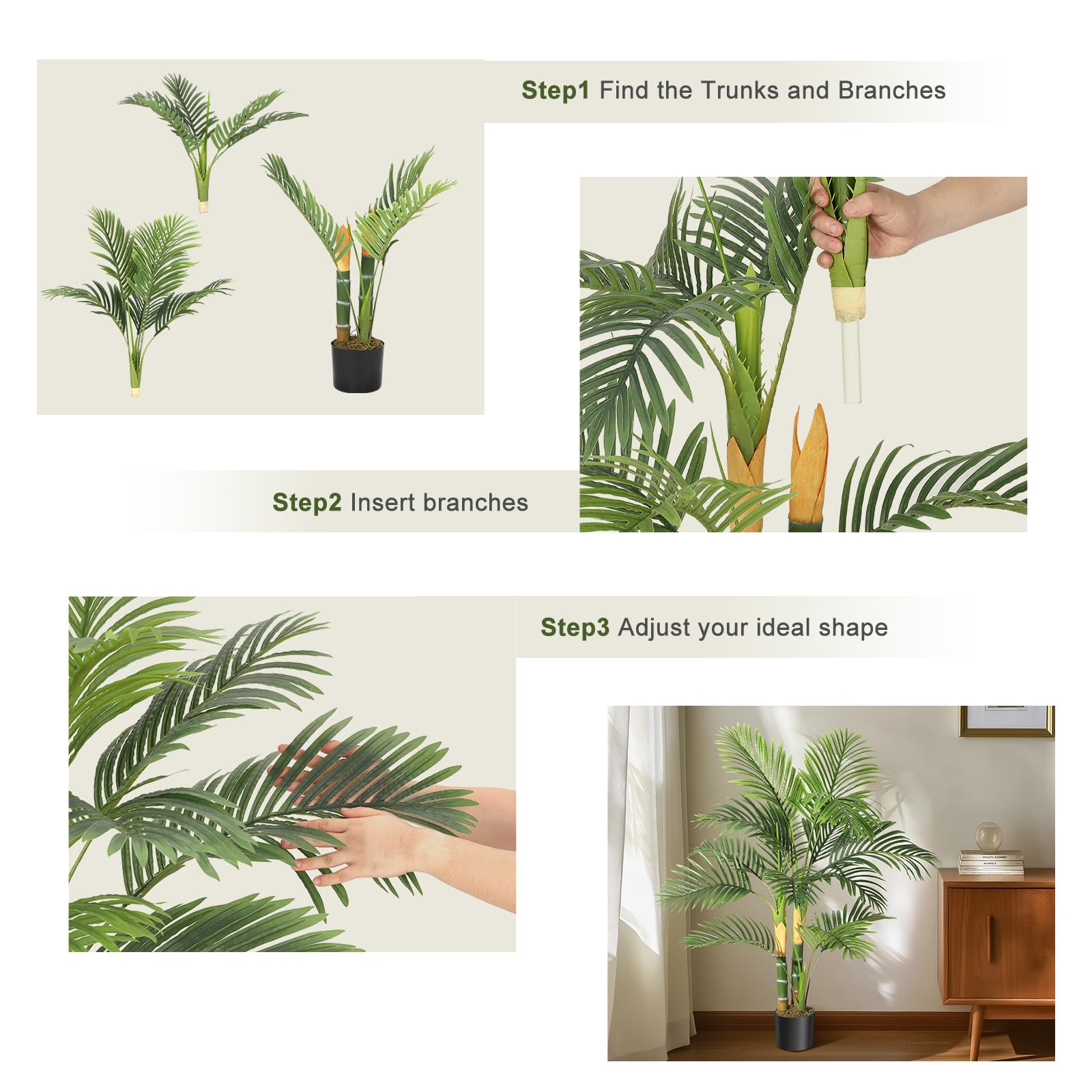 Step1 Find the Trunks and Branches

Step2 Insert branches

Step3 Adjust your ideal shape