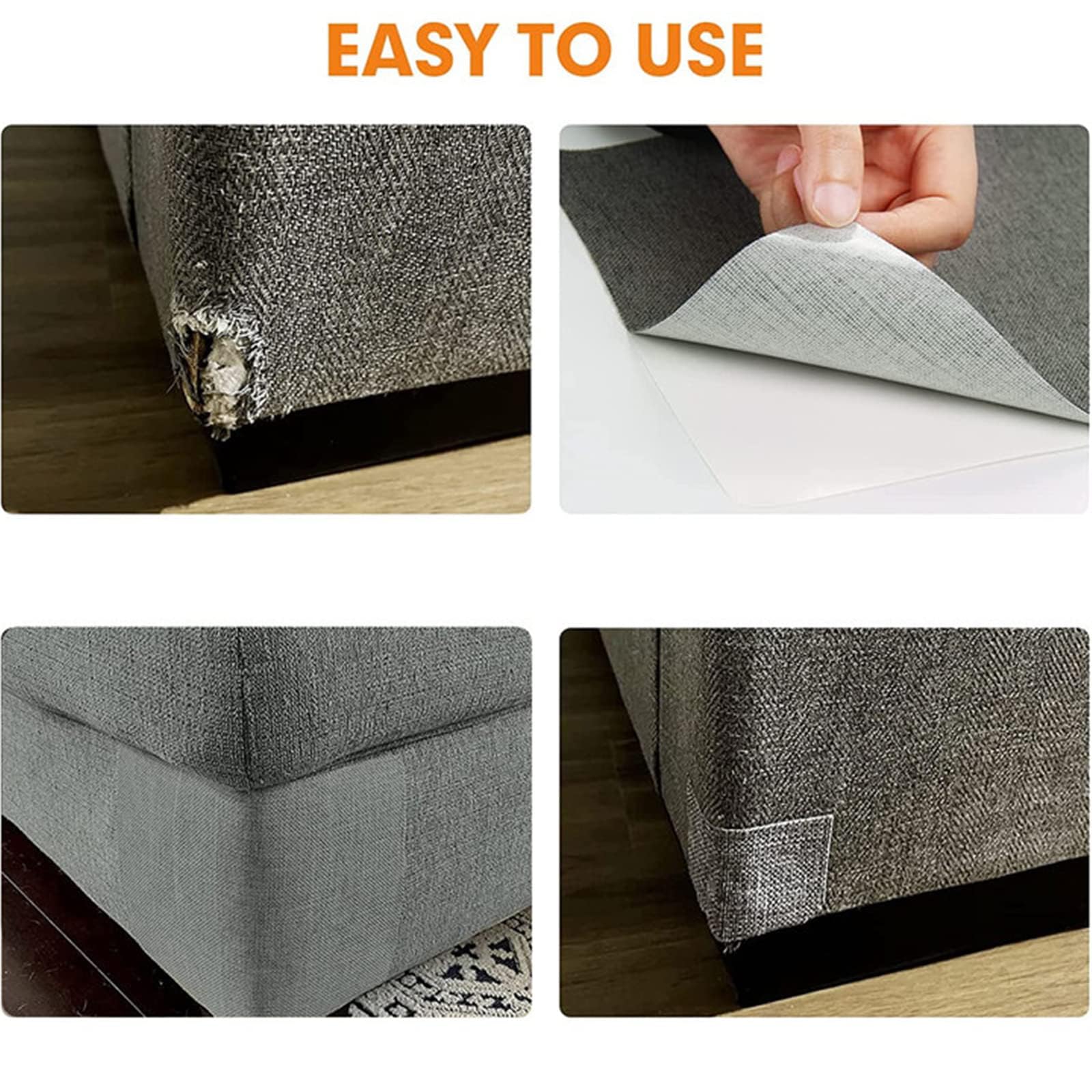 EASY TO USE