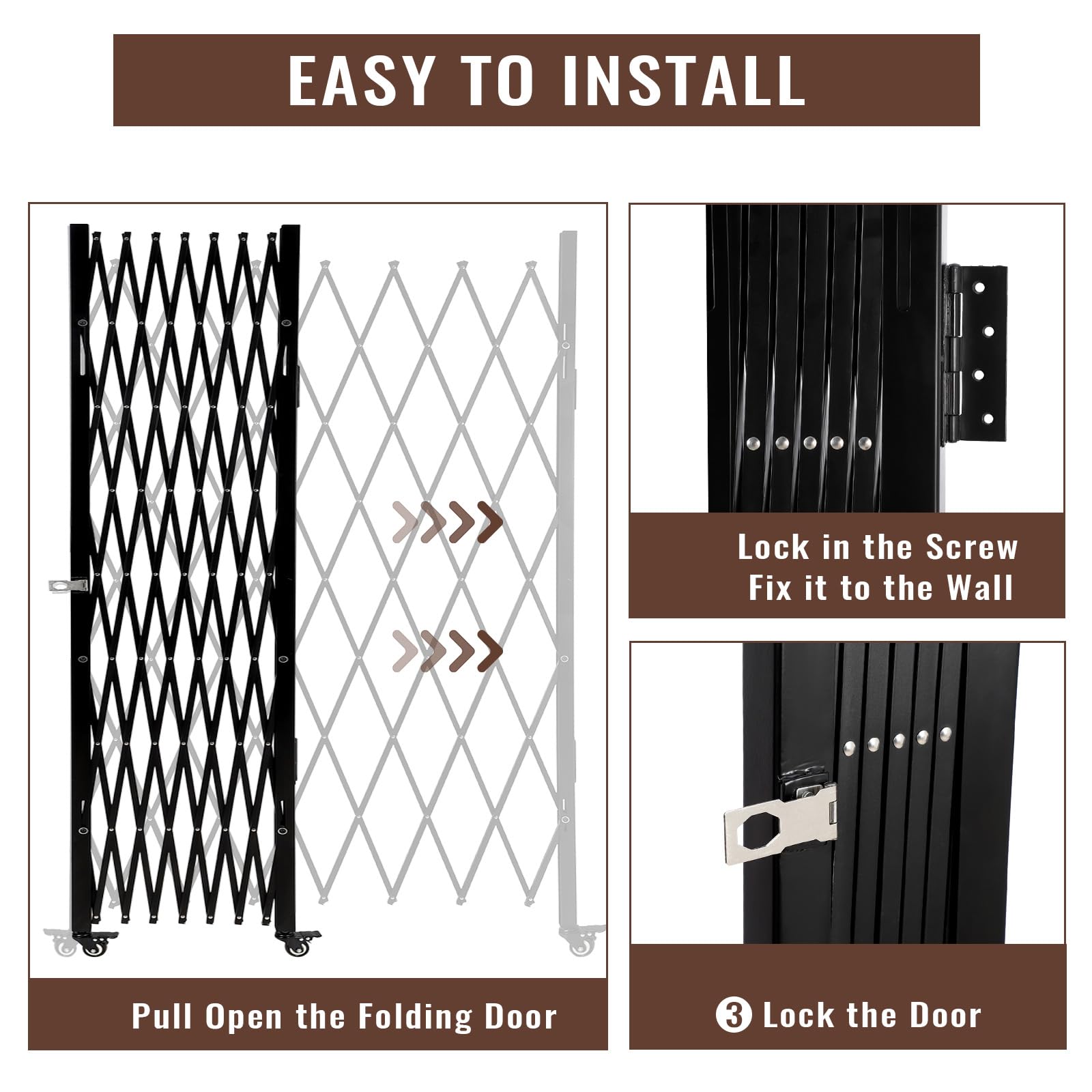 EASY TO INSTALL

Pull Open the Folding Door

Lock in the Screw
Fix it to the Wall

3 Lock the Door