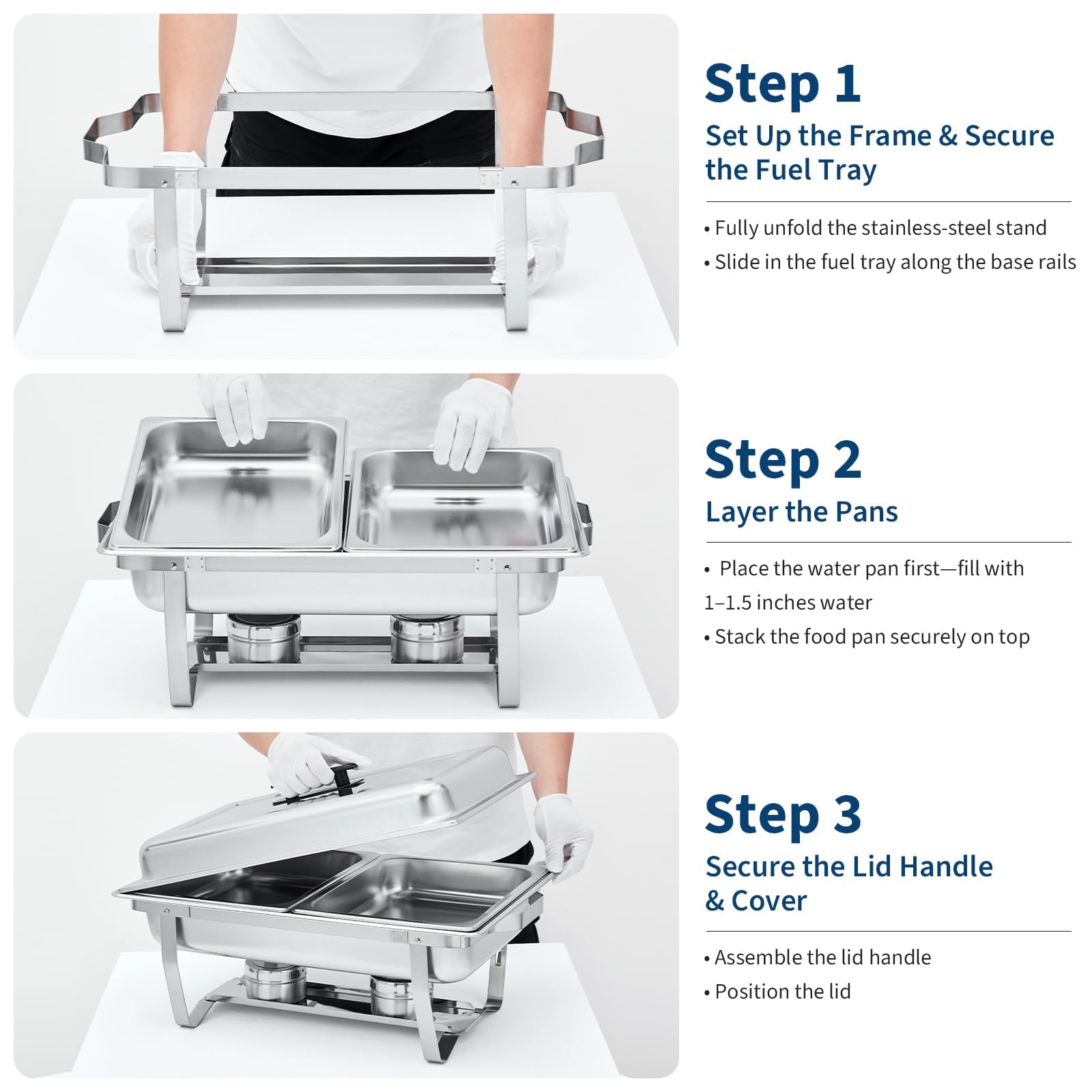 Step 1
Set Up the Frame & Secure the Fuel Tray

• Fully unfold the stainless-steel stand
• Slide in the fuel tray along the base rails

Step 2
Layer the Pans

• Place the water pan first—fill with 1–1.5 inches water
• Stack the food pan securely on top

Step 3
Secure the Lid Handle & Cover

• Assemble the lid handle
• Position the lid