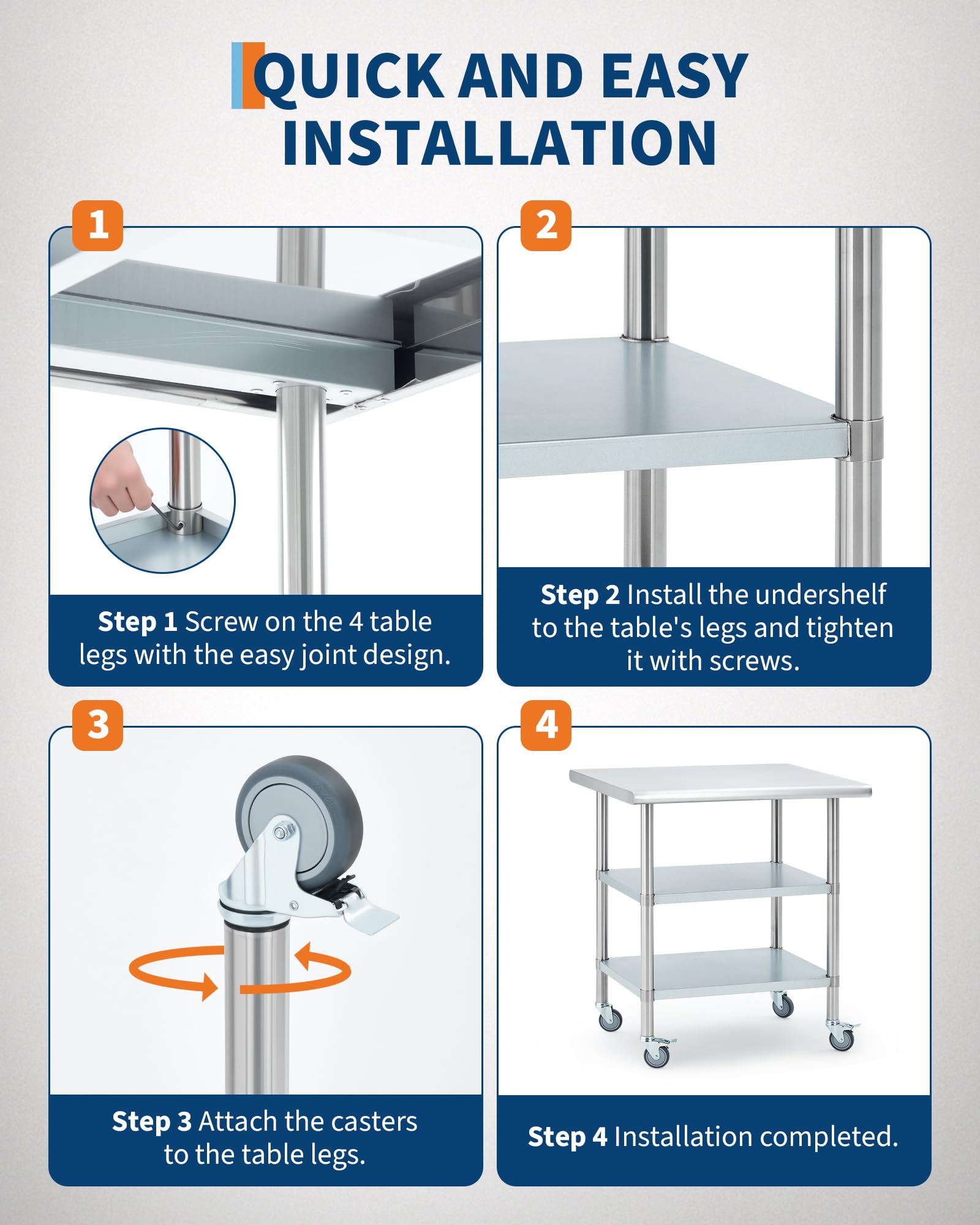 QUICK AND EASY INSTALLATION

1

Step 1 Screw on the 4 table legs with the easy joint design.

2

Step 2 Install the undershelf to the table's legs and tighten it with screws.

3

Step 3 Attach the casters to the table legs.

4

Step 4 Installation completed.