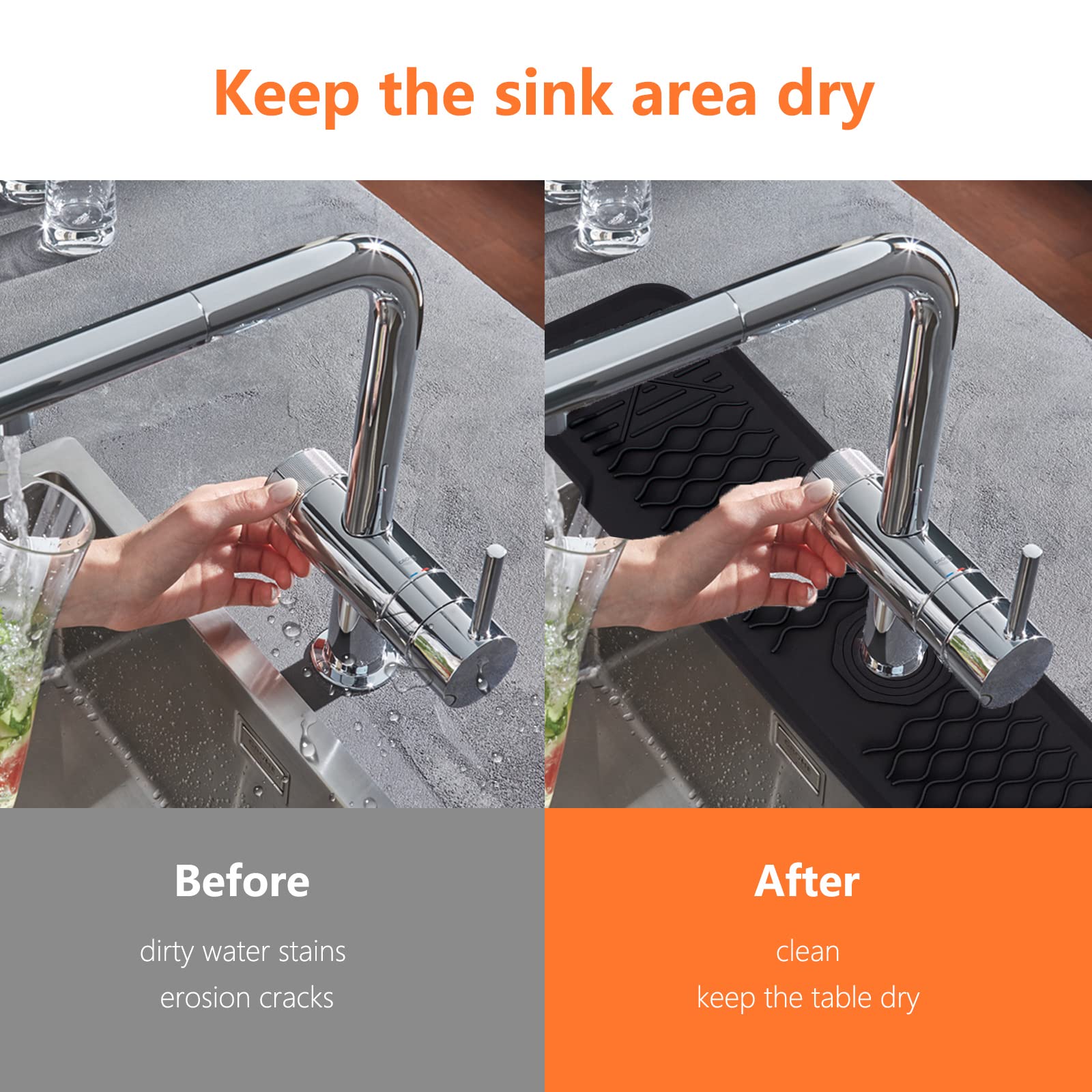 Keep the sink area dry

Before

dirty water stains
erosion cracks

After

clean
keep the table dry