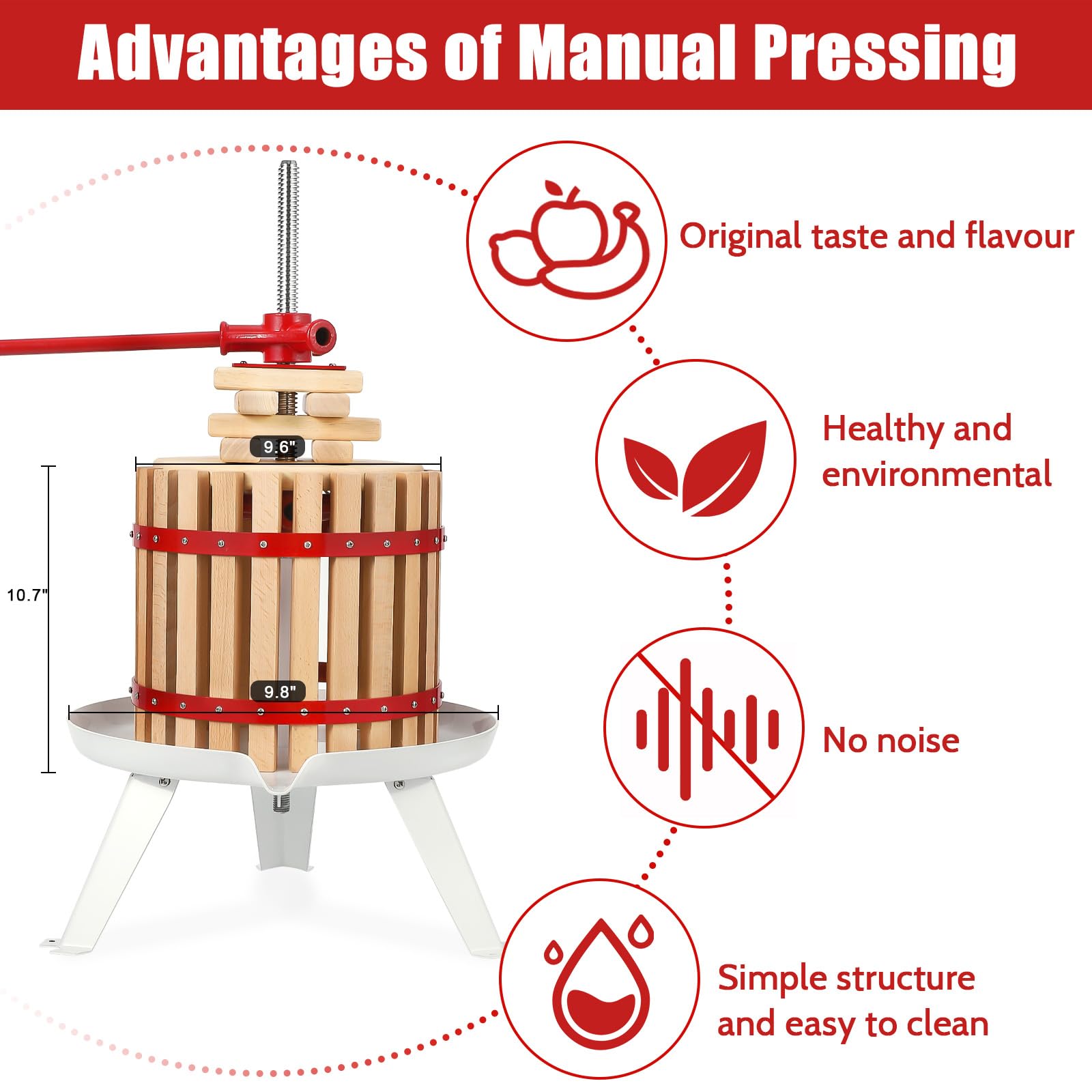 Advantages of Manual Pressing

9.6"

10.7"

9.8"

Original taste and flavour

Healthy and environmental

No noise

Simple structure and easy to clean