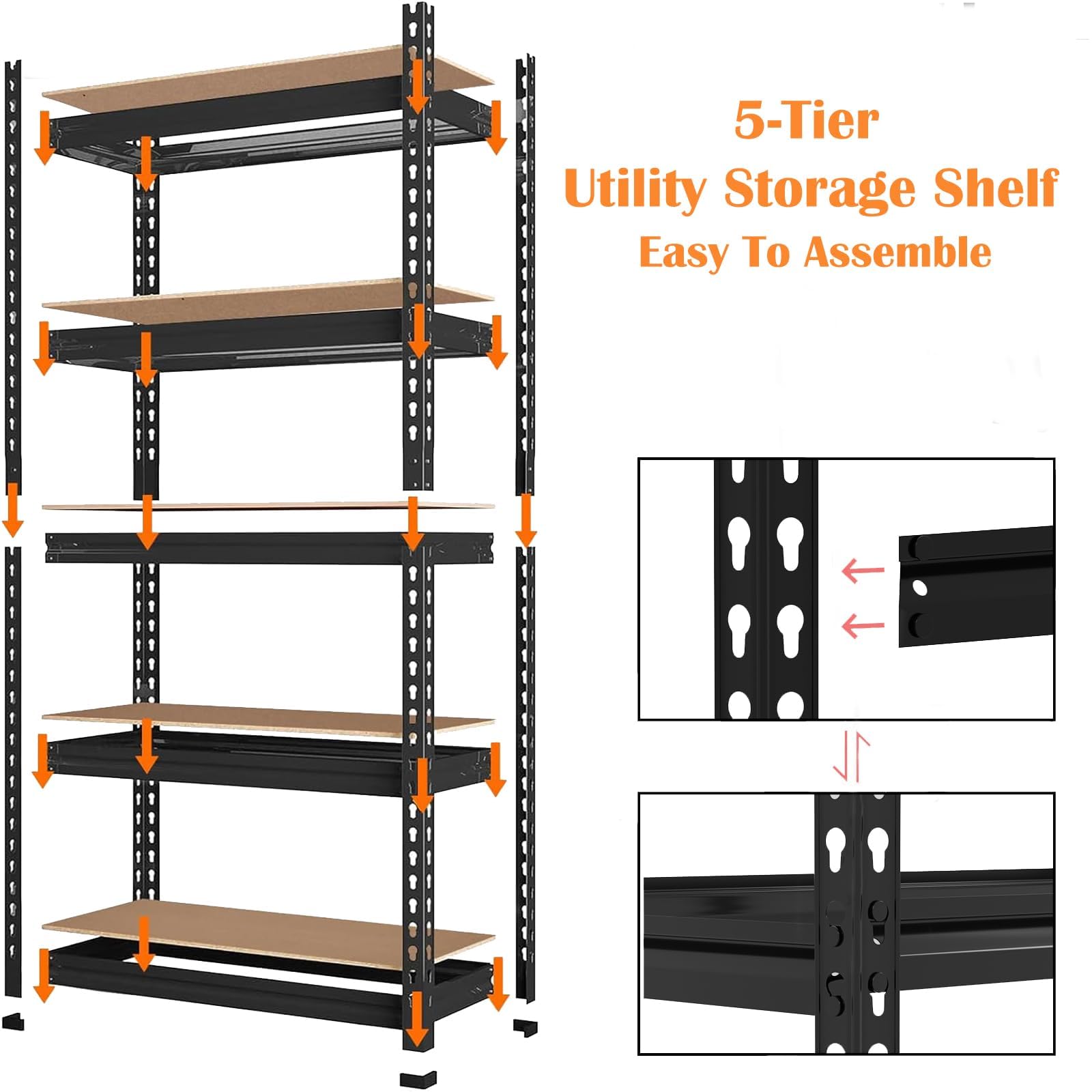 5-Tier
Utility Storage Shelf
Easy To Assemble