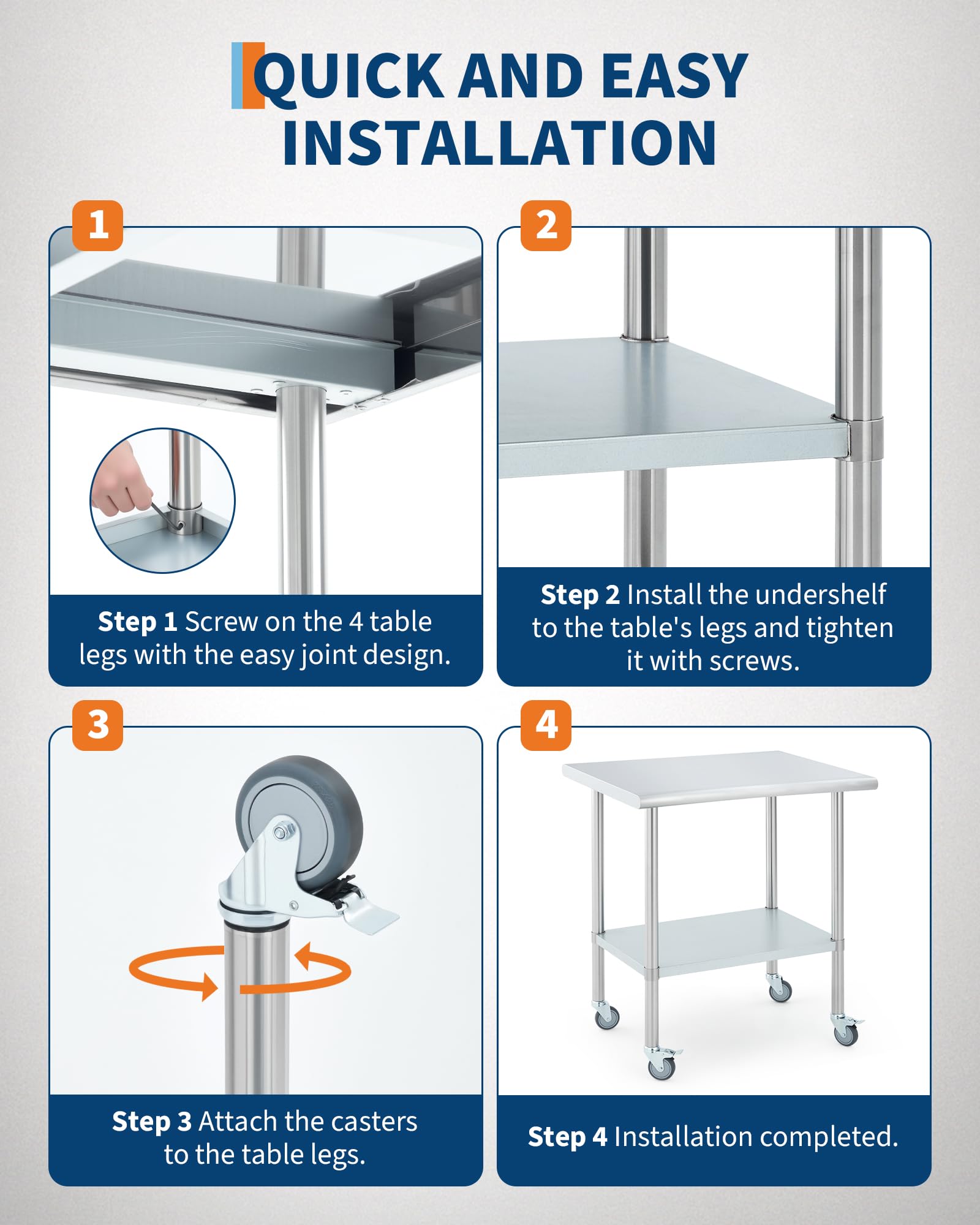 QUICK AND EASY INSTALLATION

1

Step 1 Screw on the 4 table legs with the easy joint design.

2

Step 2 Install the undershelf to the table's legs and tighten it with screws.

3

Step 3 Attach the casters to the table legs.

4

Step 4 Installation completed.