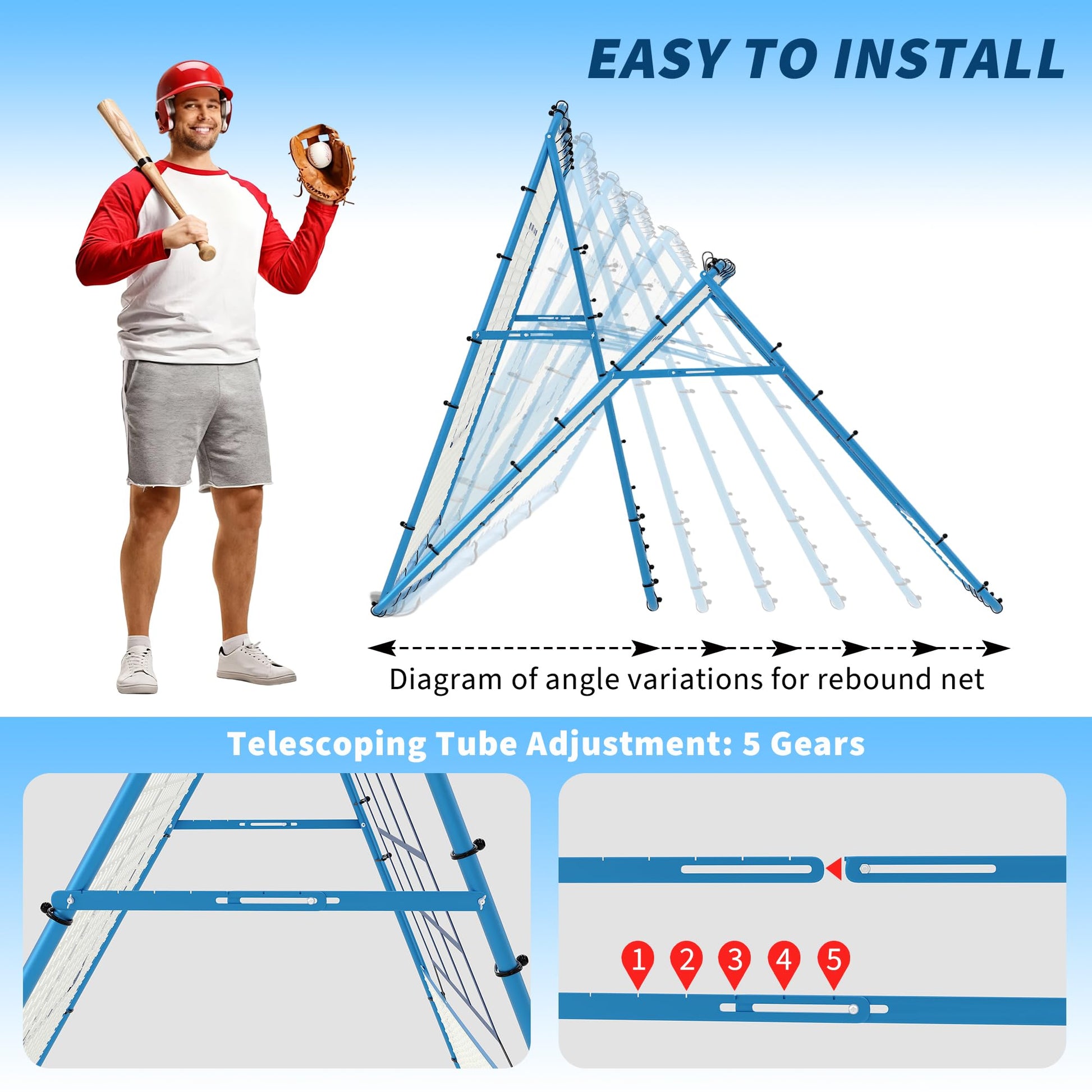 EASY TO INSTALL

Diagram of angle variations for rebound net

Telescoping Tube Adjustment: 5 Gears

1 2 3 4 5