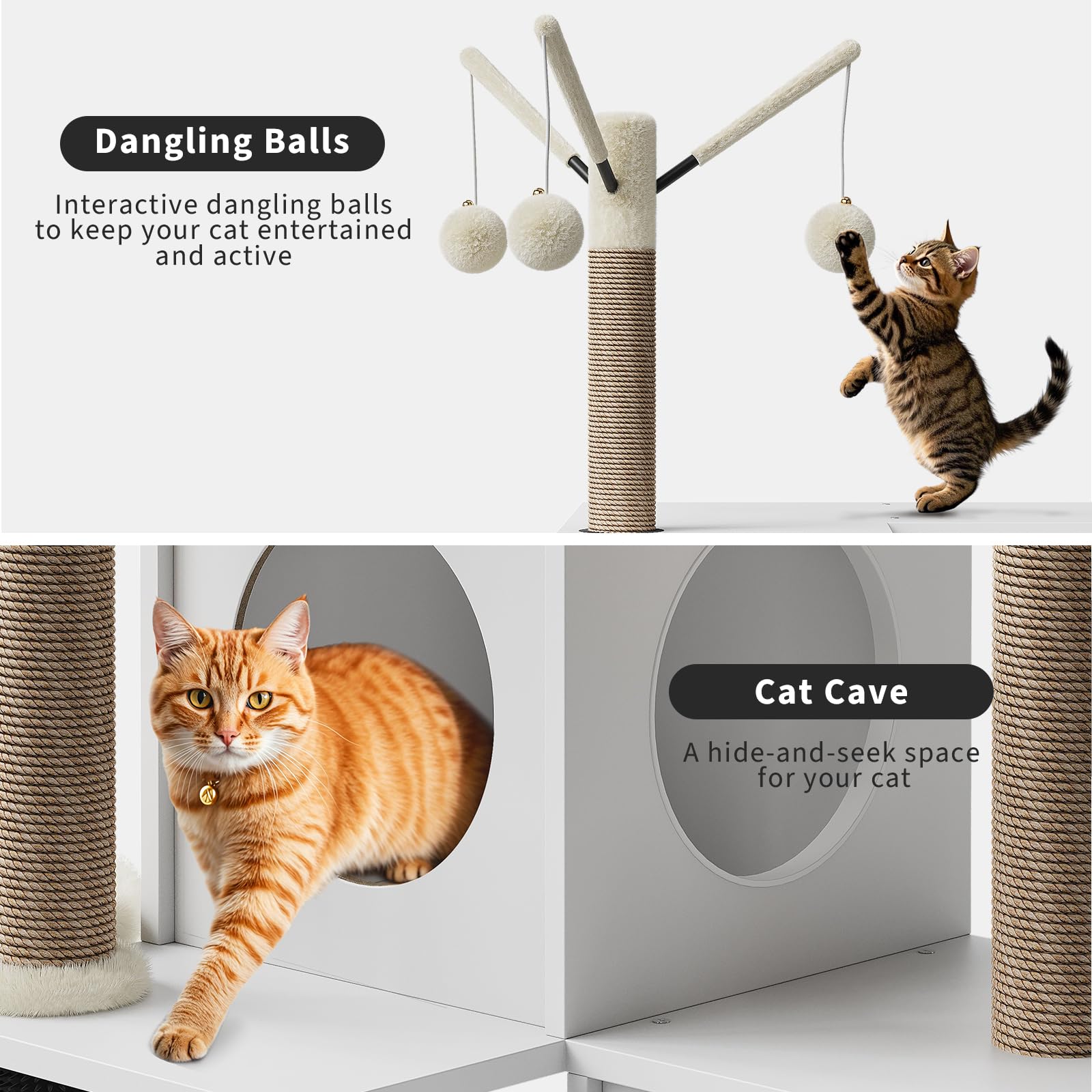 Dangling Balls

Interactive dangling balls to keep your cat entertained and active

Cat Cave

A hide-and-seek space for your cat