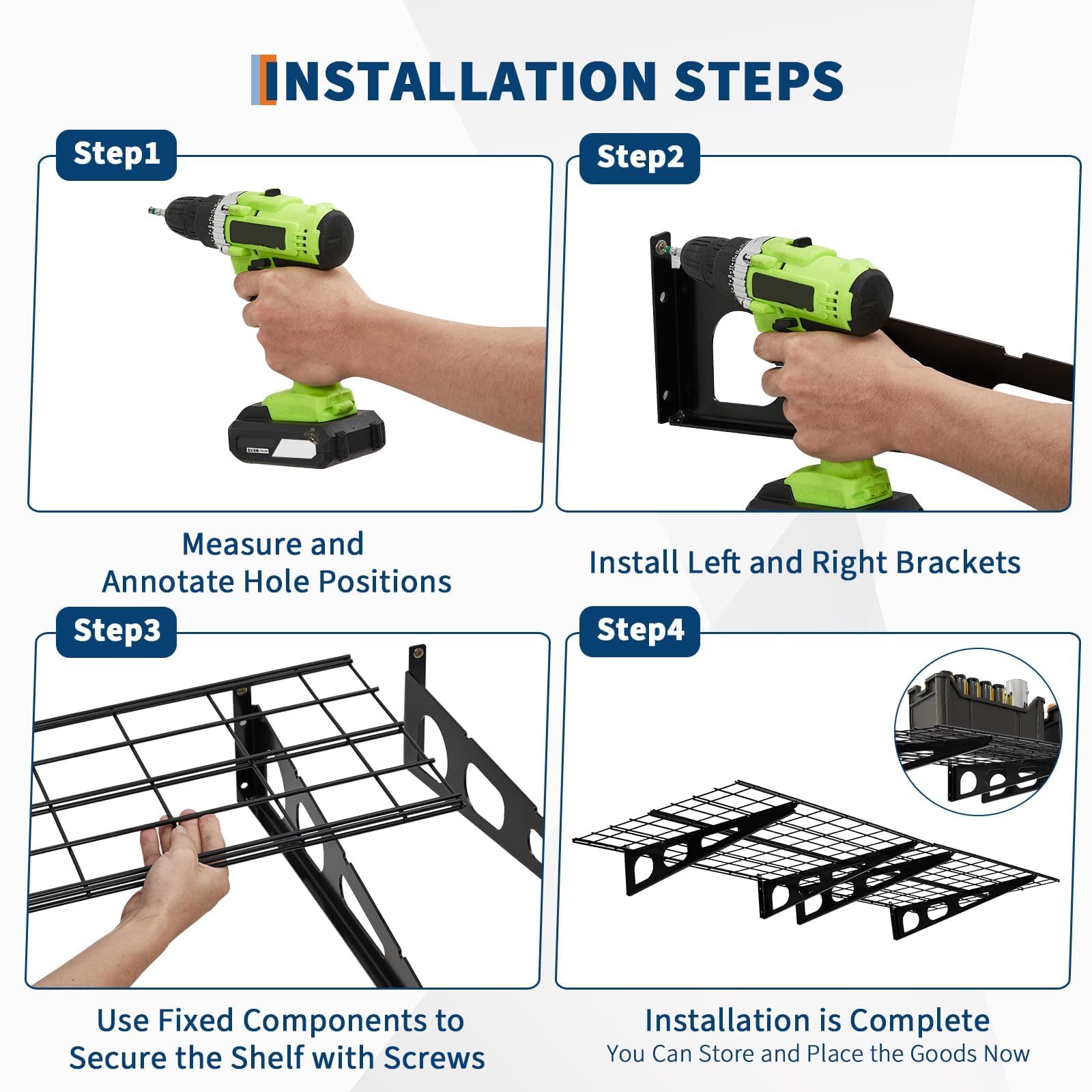 INSTALLATION STEPS

Step1

Measure and Annotate Hole Positions

Step2

Install Left and Right Brackets

Step3

Use Fixed Components to Secure the Shelf with Screws

Step4

Installation is Complete
You Can Store and Place the Goods Now