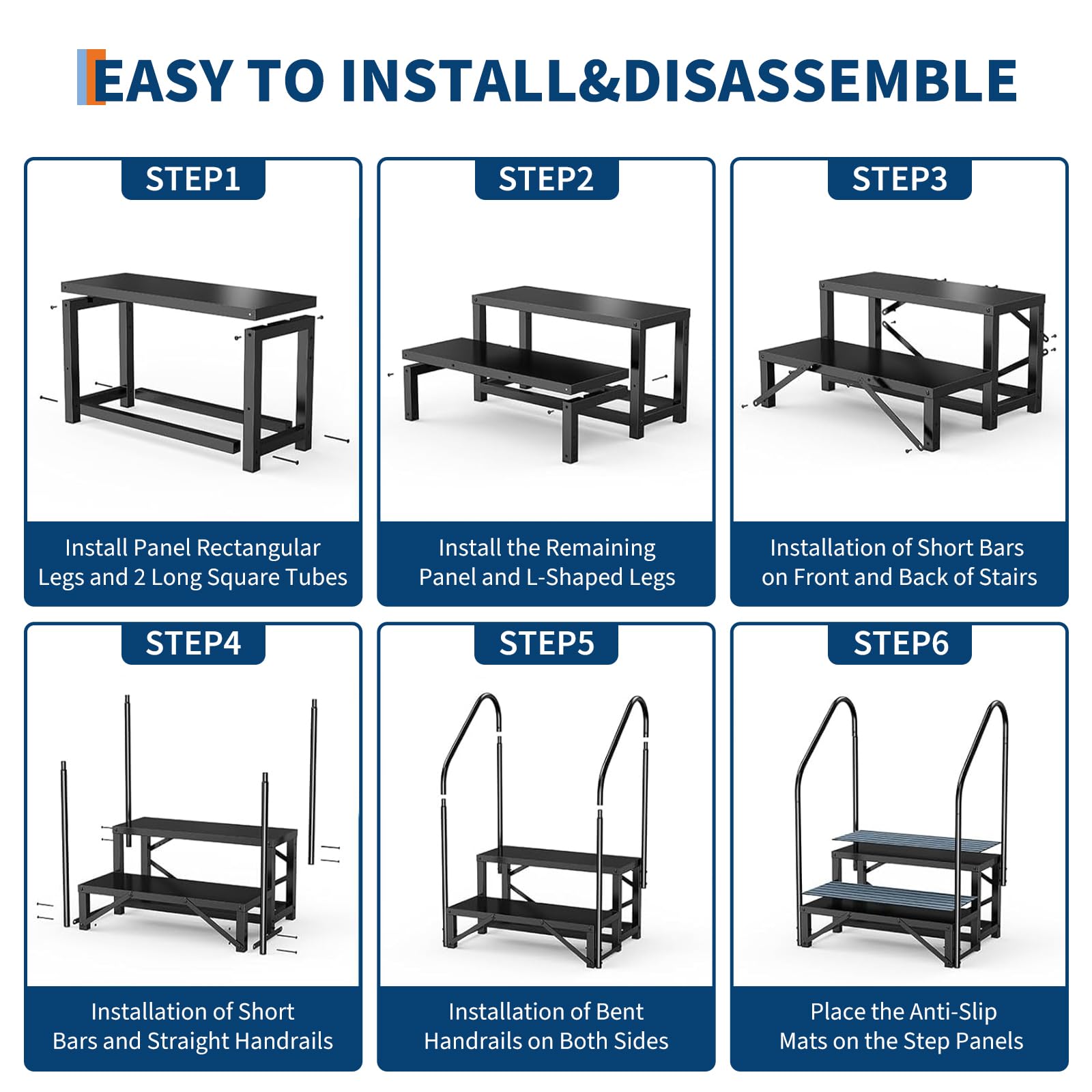 EASY TO INSTALL&DISASSEMBLE

STEP1

Install Panel Rectangular Legs and 2 Long Square Tubes

STEP2

Install the Remaining Panel and L-Shaped Legs

STEP3

Installation of Short Bars on Front and Back of Stairs

STEP4

Installation of Short Bars and Straight Handrails

STEP5

Installation of Bent Handrails on Both Sides

STEP6

Place the Anti-Slip Mats on the Step Panels