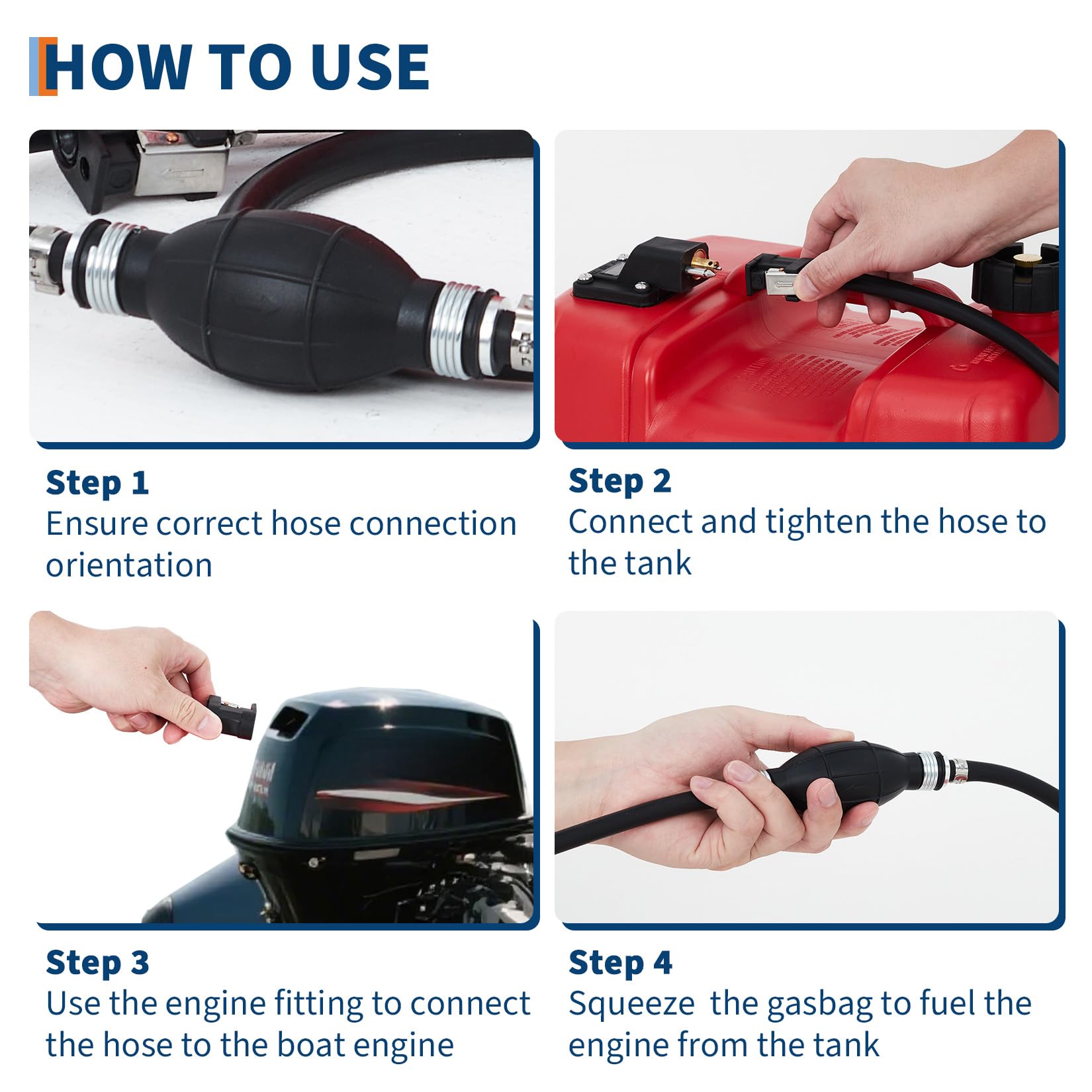 HOW TO USE

Step 1
Ensure correct hose connection orientation

Step 2
Connect and tighten the hose to the tank

Step 3
Use the engine fitting to connect the hose to the boat engine

Step 4
Squeeze  the gasbag to fuel the engine from the tank