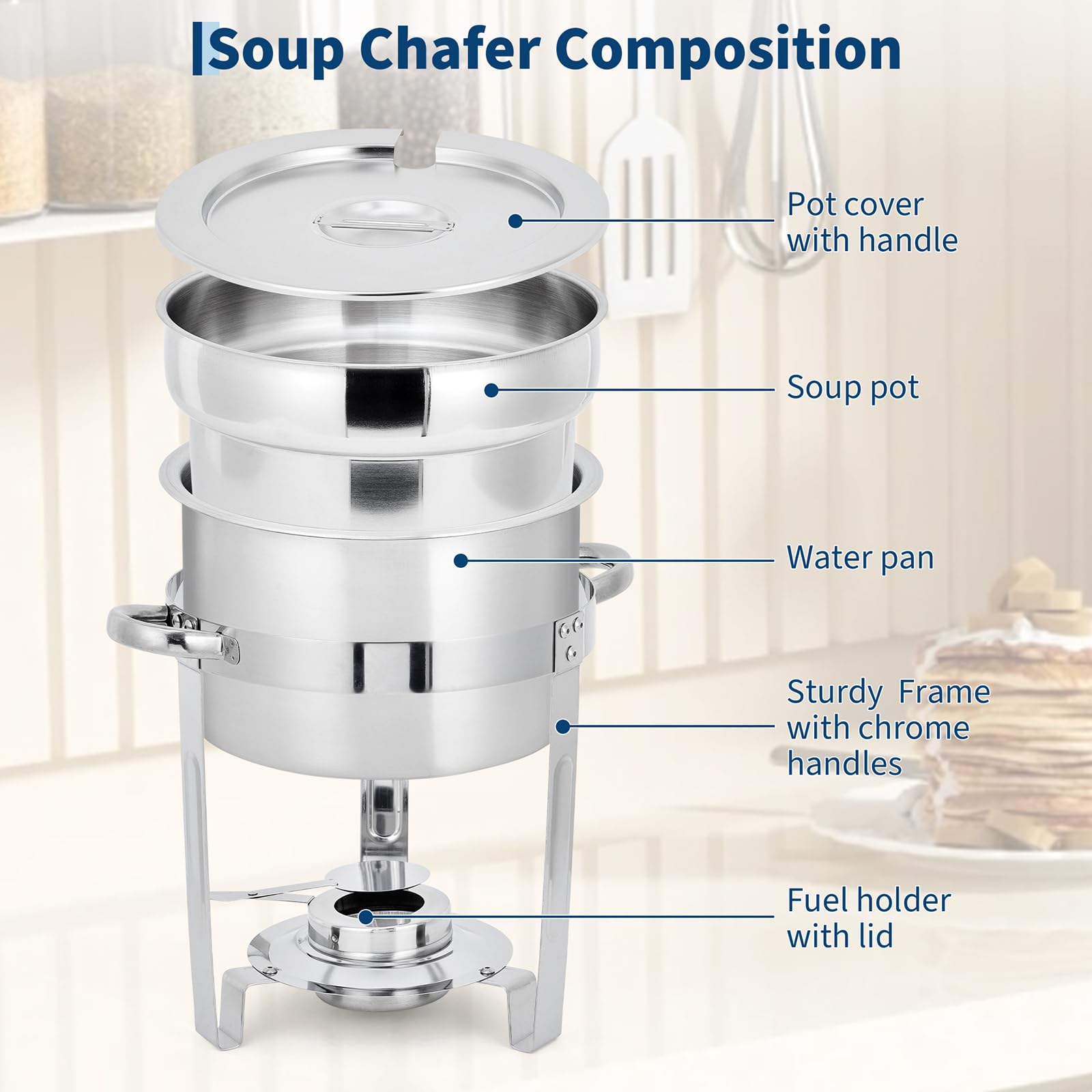 Soup Chafer Composition

Pot cover with handle

Soup pot

Water pan

Sturdy Frame with chrome handles

Fuel holder with lid