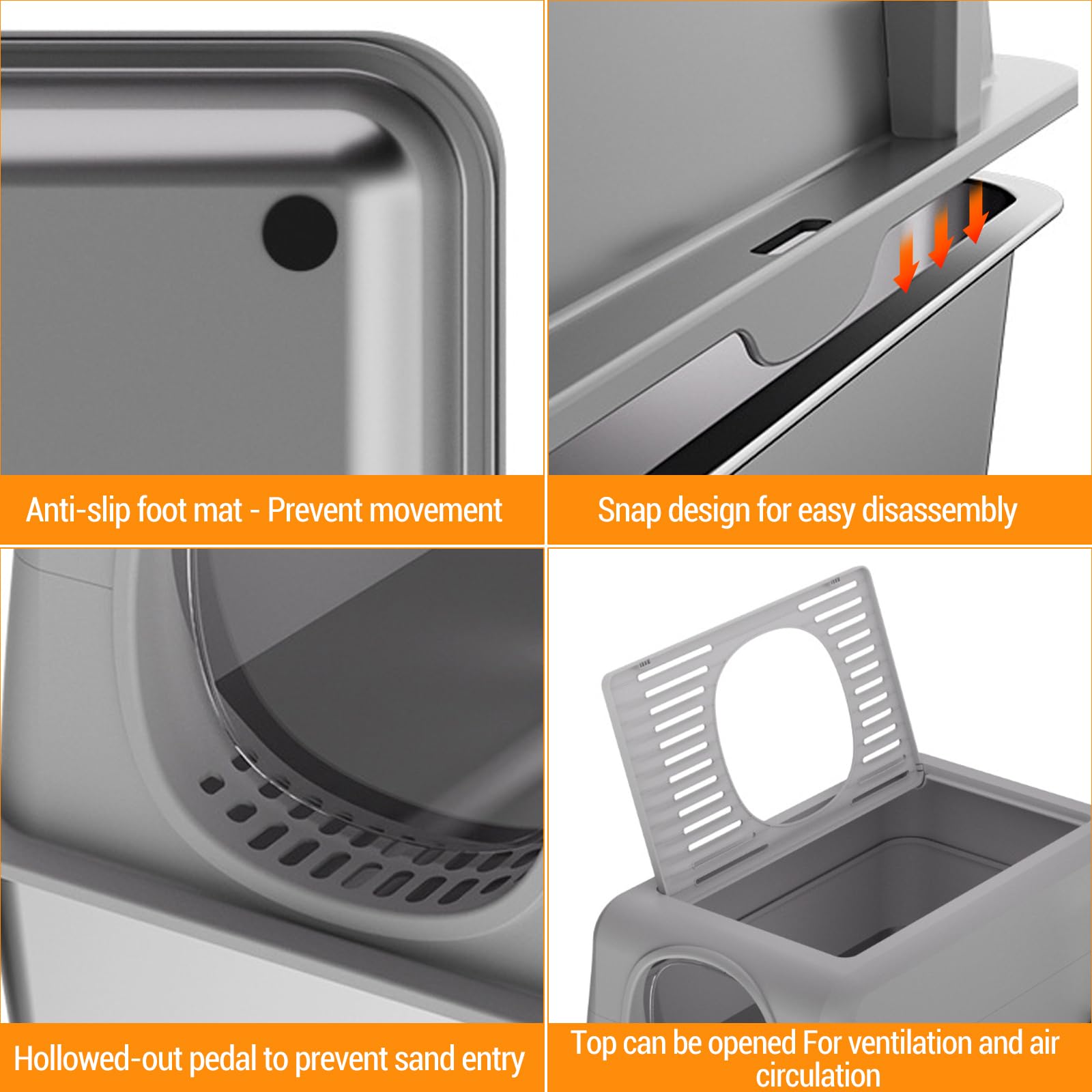 Anti-slip foot mat - Prevent movement

Snap design for easy disassembly

Hollowed-out pedal to prevent sand entry

Top can be opened For ventilation and air circulation