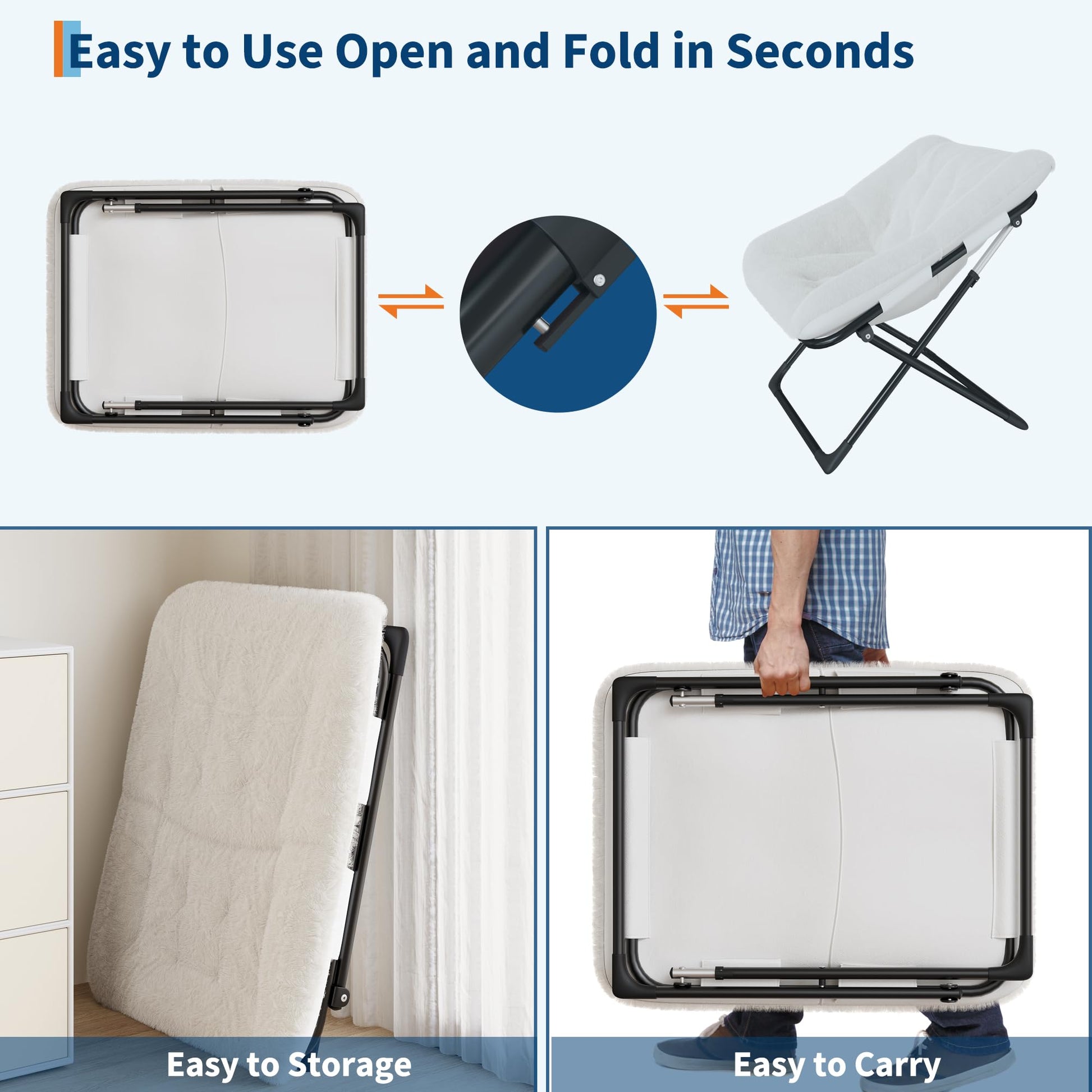 Easy to Use Open and Fold in Seconds

Easy to Storage

Easy to Carry