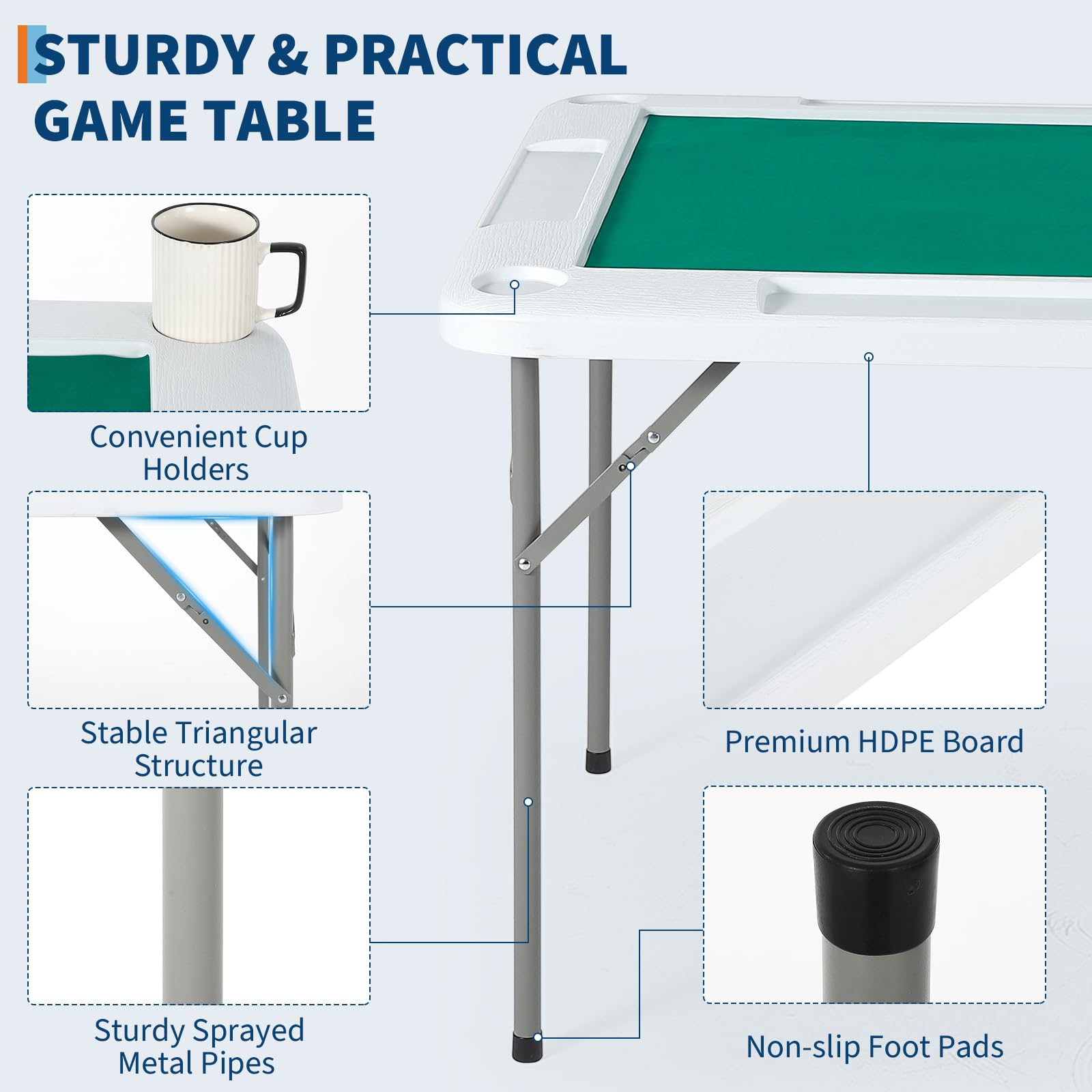 STURDY & PRACTICAL GAME TABLE

Convenient Cup Holders

Stable Triangular Structure

Sturdy Sprayed Metal Pipes

Premium HDPE Board

Non-slip Foot Pads