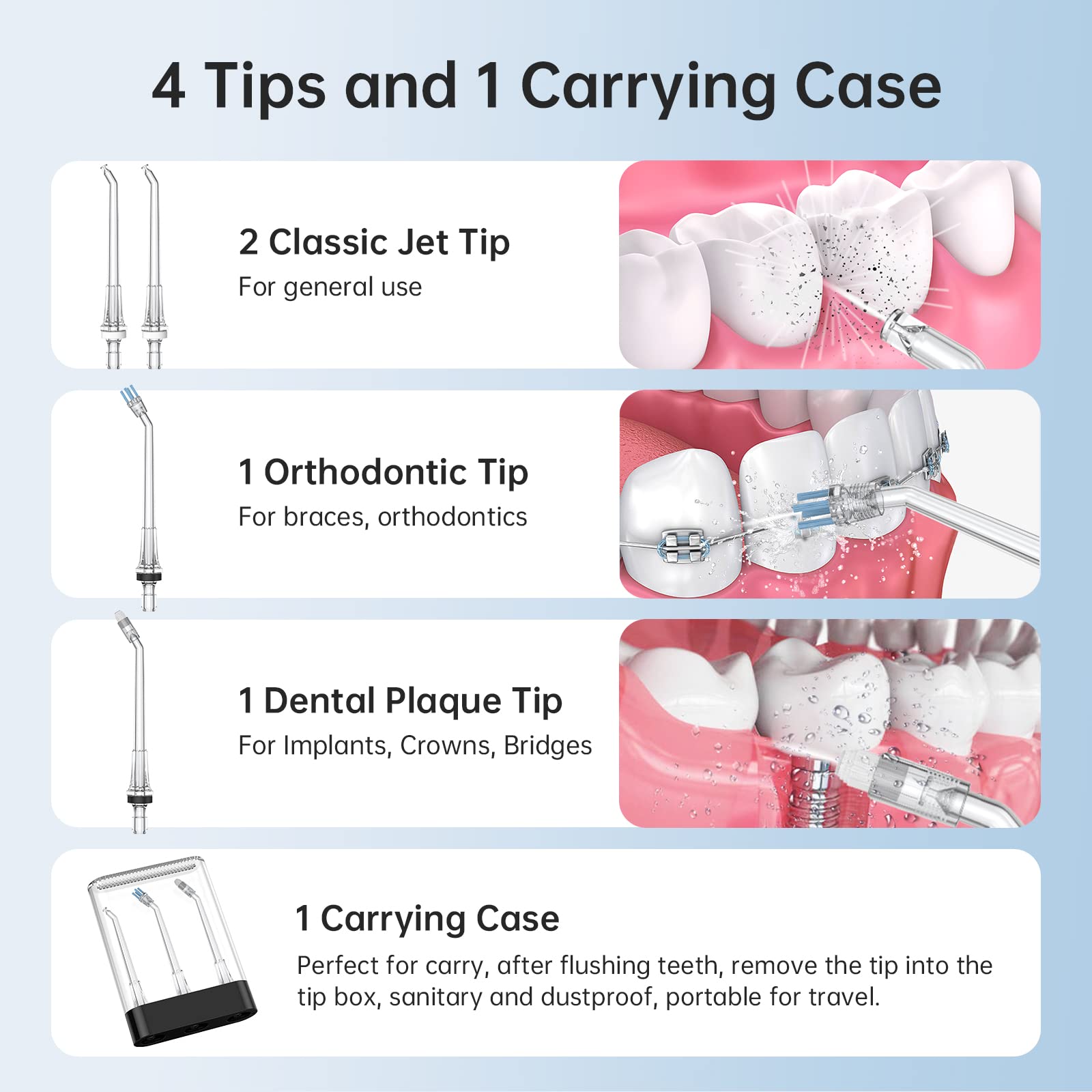 4 Tips and 1 Carrying Case

2 Classic Jet Tip
For general use

1 Orthodontic Tip
For braces, orthodontics

1 Dental Plaque Tip
For Implants, Crowns, Bridges

1 Carrying Case
Perfect for carry, after flushing teeth, remove the tip into the tip box, sanitary and dustproof, portable for travel.