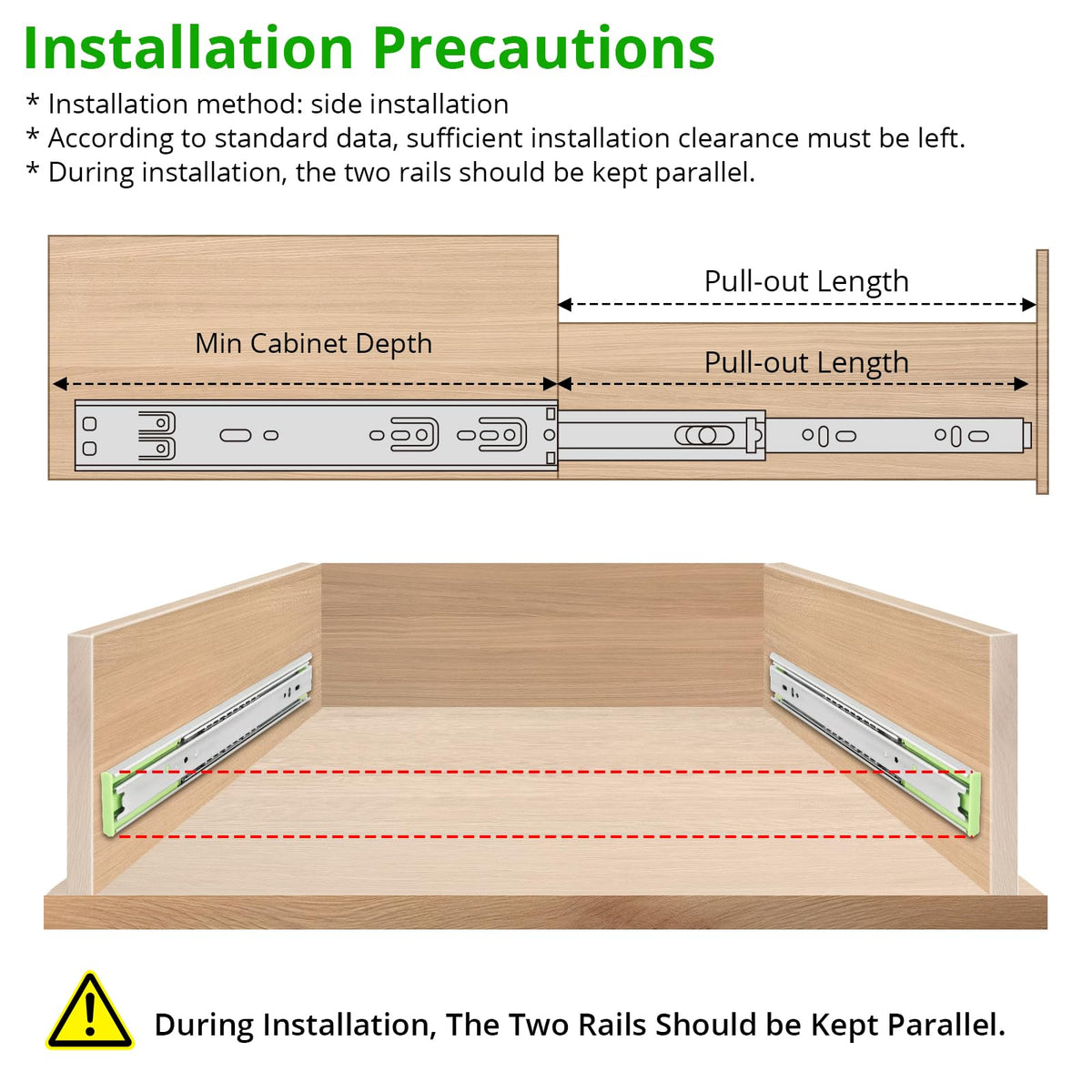 Installation Precautions

* Installation method: side installation
* According to standard data, sufficient installation clearance must be left.
* During installation, the two rails should be kept parallel.

Pull-out Length

Min Cabinet Depth

Pull-out Length

During Installation, The Two Rails Should be Kept Parallel.