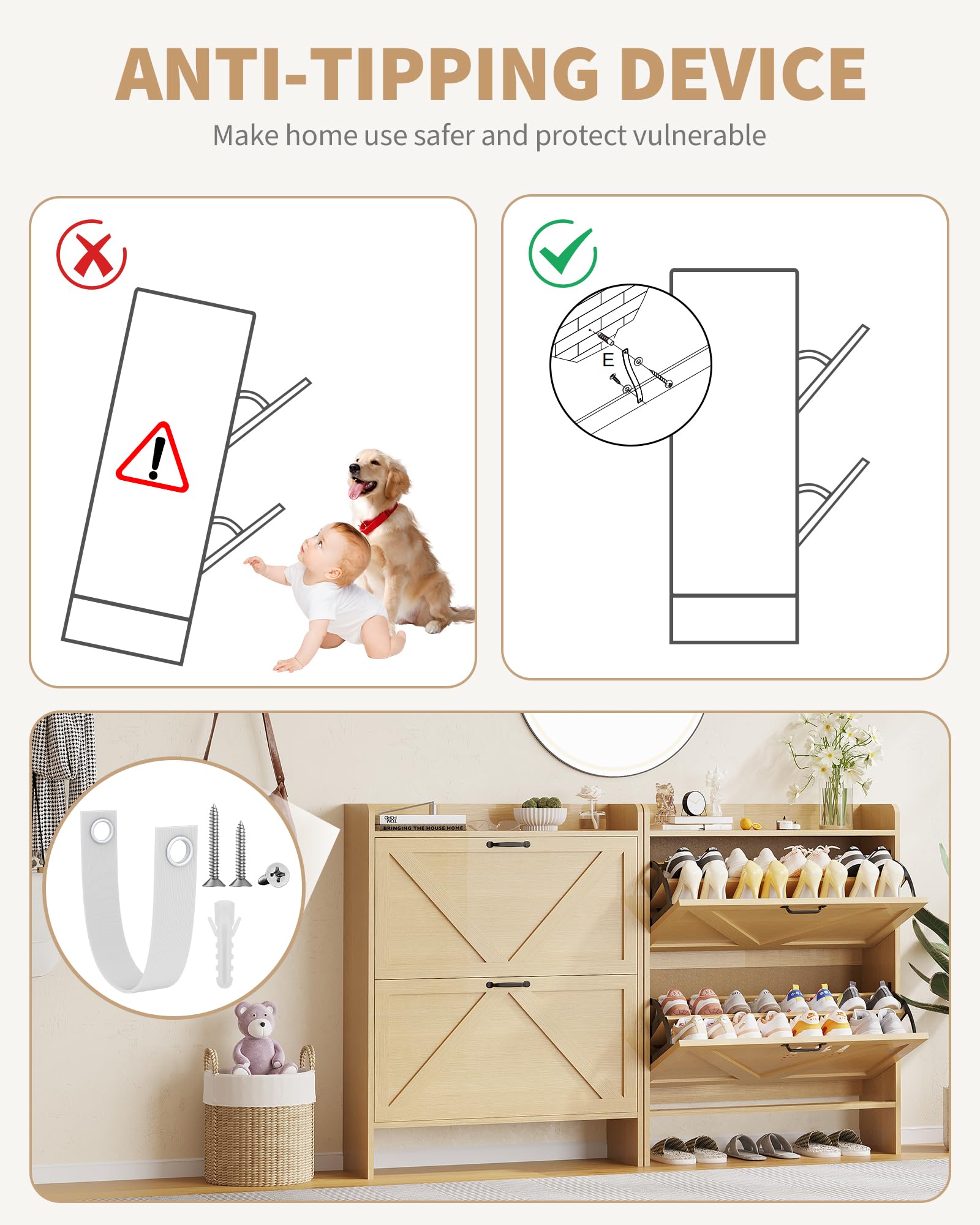 ANTI-TIPPING DEVICE

Make home use safer and protect vulnerable

E

BRINGING THE HOUSE HOME