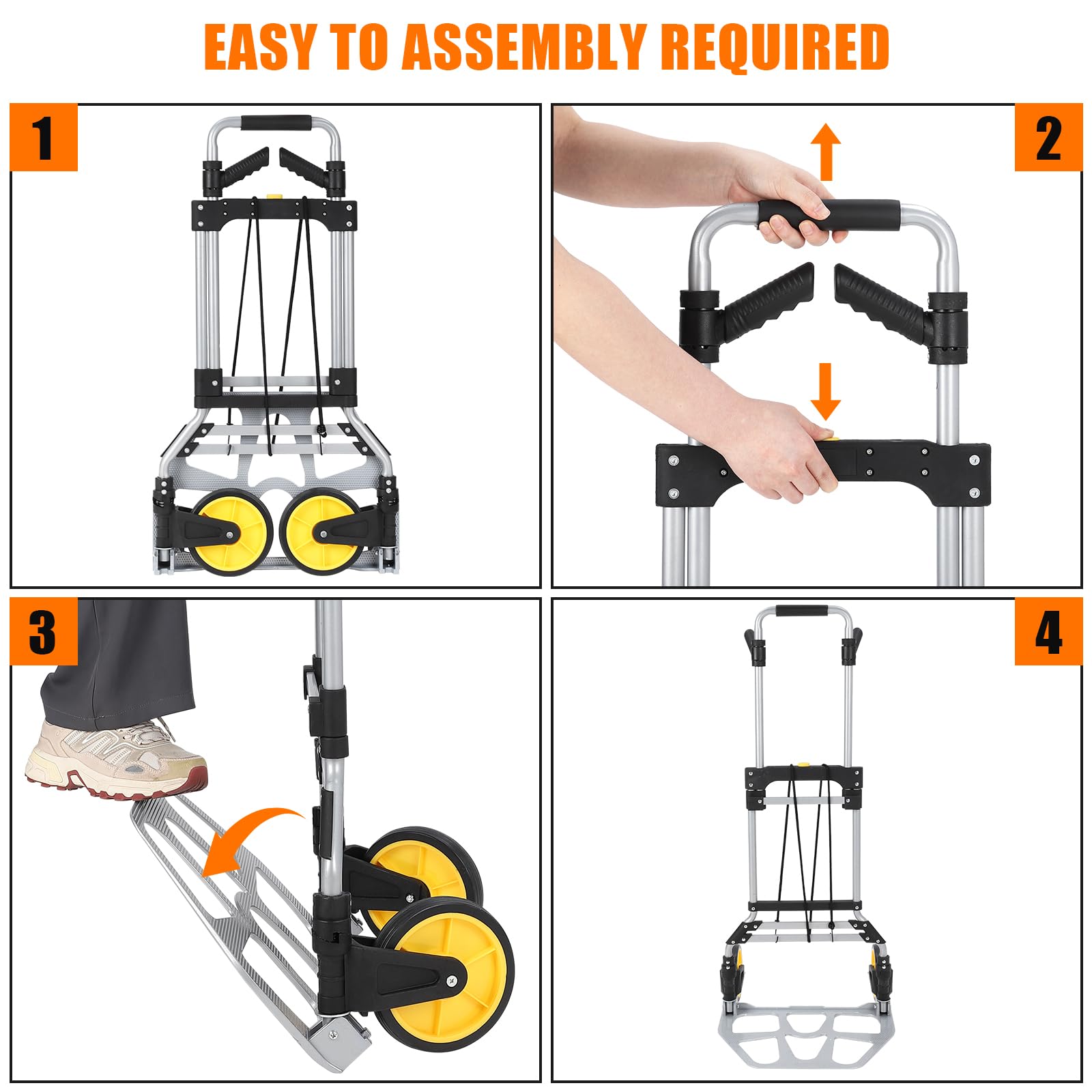 EASY TO ASSEMBLY REQUIRED

1

2

3

4