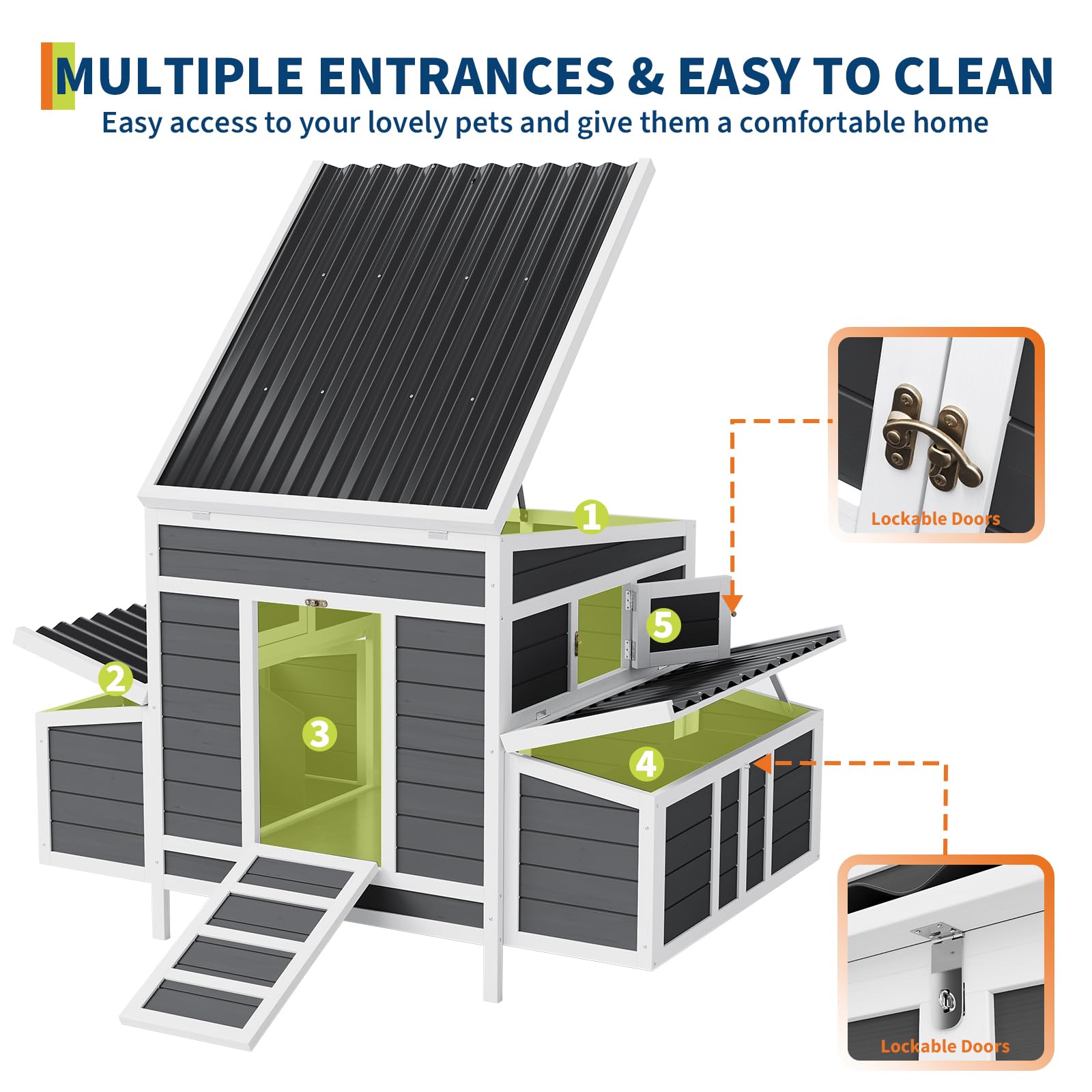 MULTIPLE ENTRANCES & EASY TO CLEAN
Easy access to your lovely pets and give them a comfortable home

1
2
3
4
5

Lockable Doors

Lockable Doors