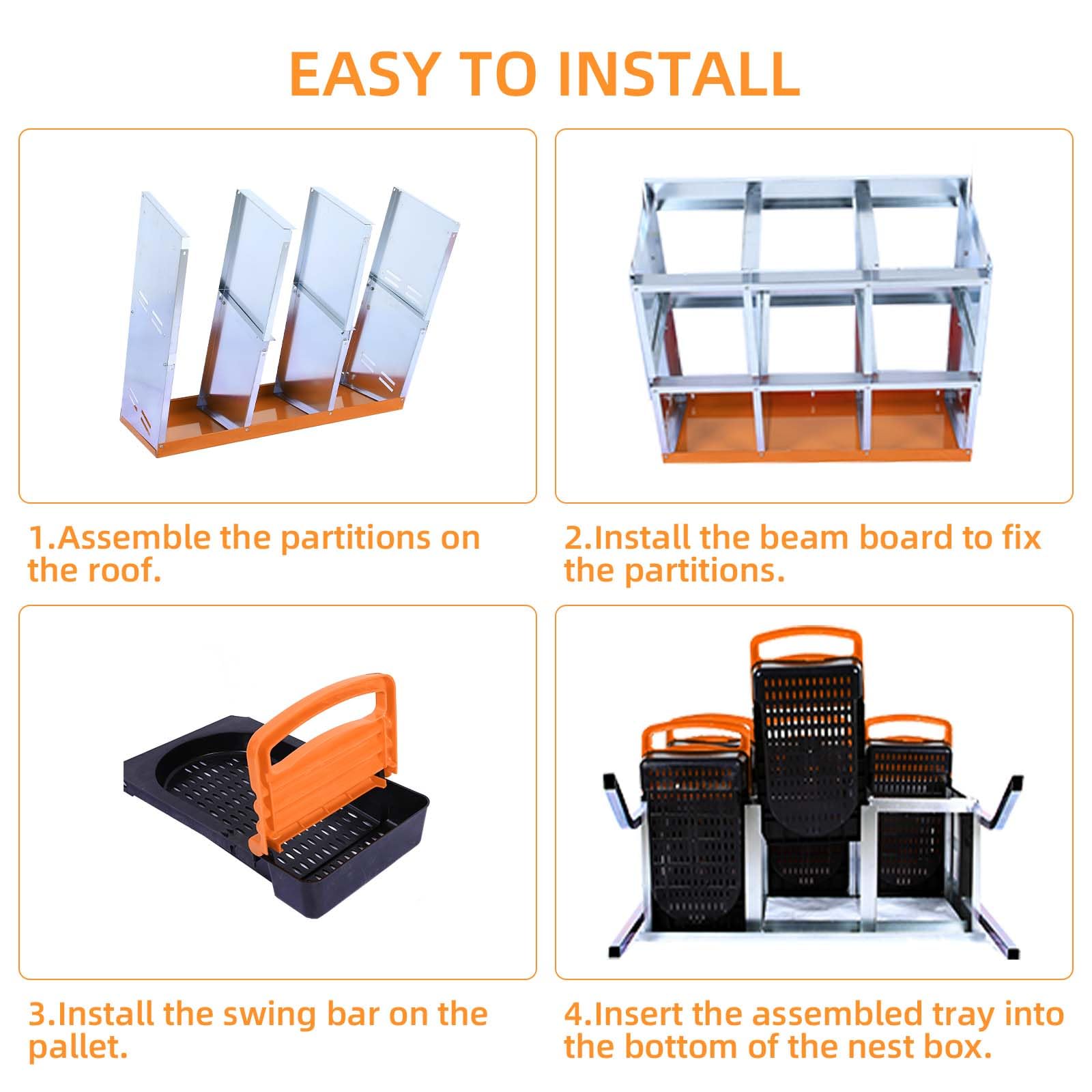 EASY TO INSTALL

1.Assemble the partitions on the roof.

2.Install the beam board to fix the partitions.

3.Install the swing bar on the pallet.

4.Insert the assembled tray into the bottom of the nest box.