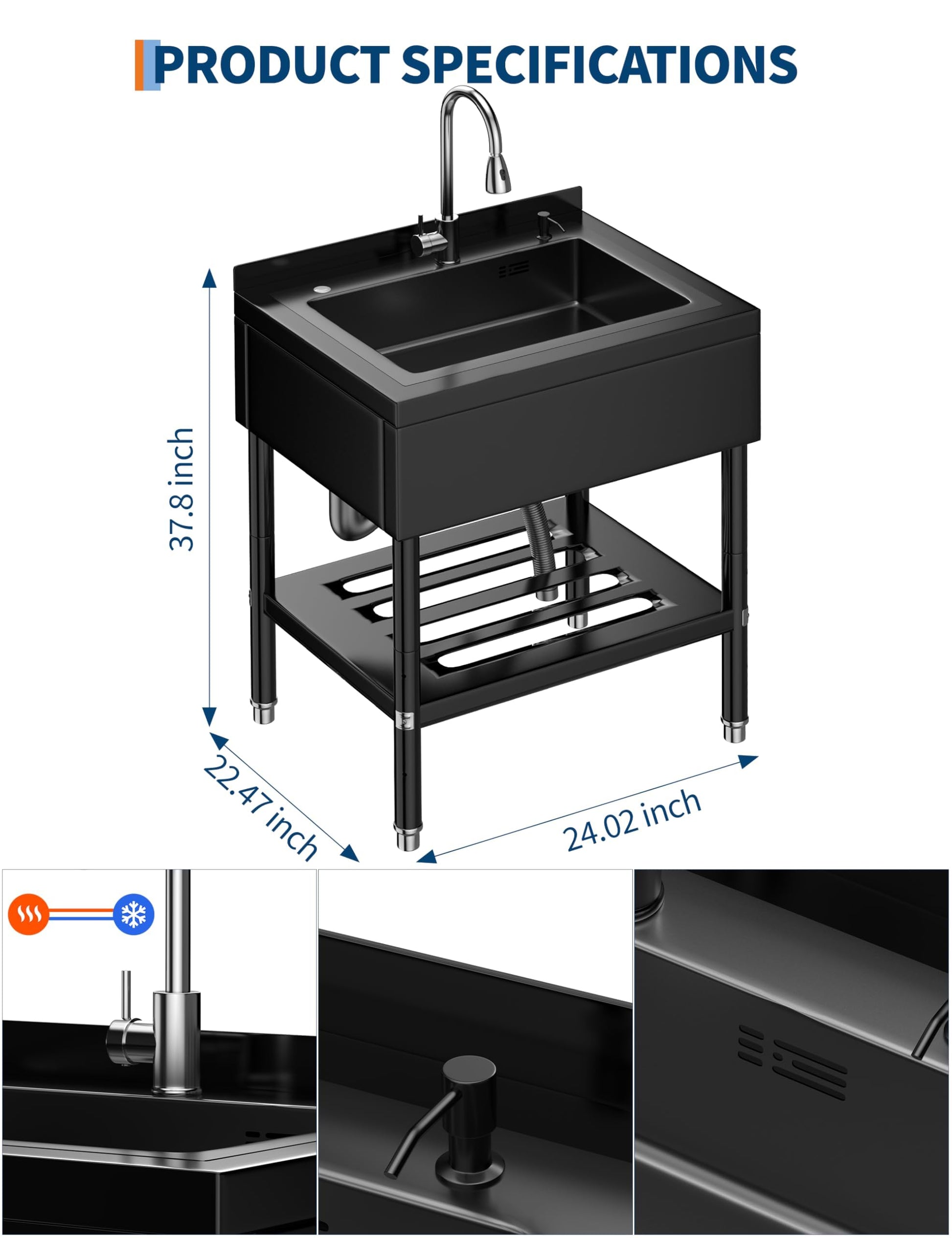 PRODUCT SPECIFICATIONS

37.8 inch

22.47 inch

24.02 inch