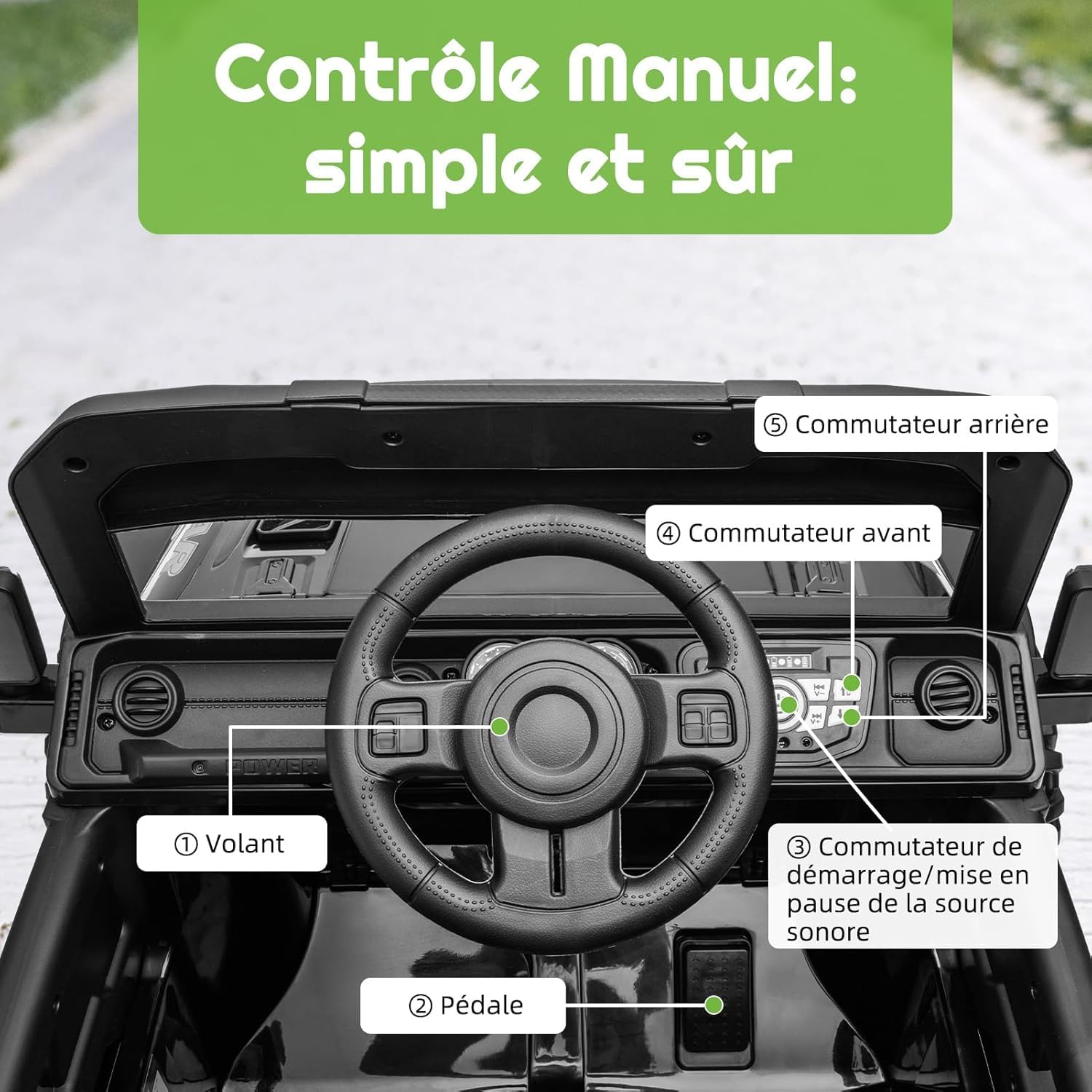 Contrôle Manuel: simple et sûr

⑤ Commutateur arrière

④ Commutateur avant

POWER

① Volant

③ Commutateur de démarrage/mise en pause de la source sonore

② Pédale