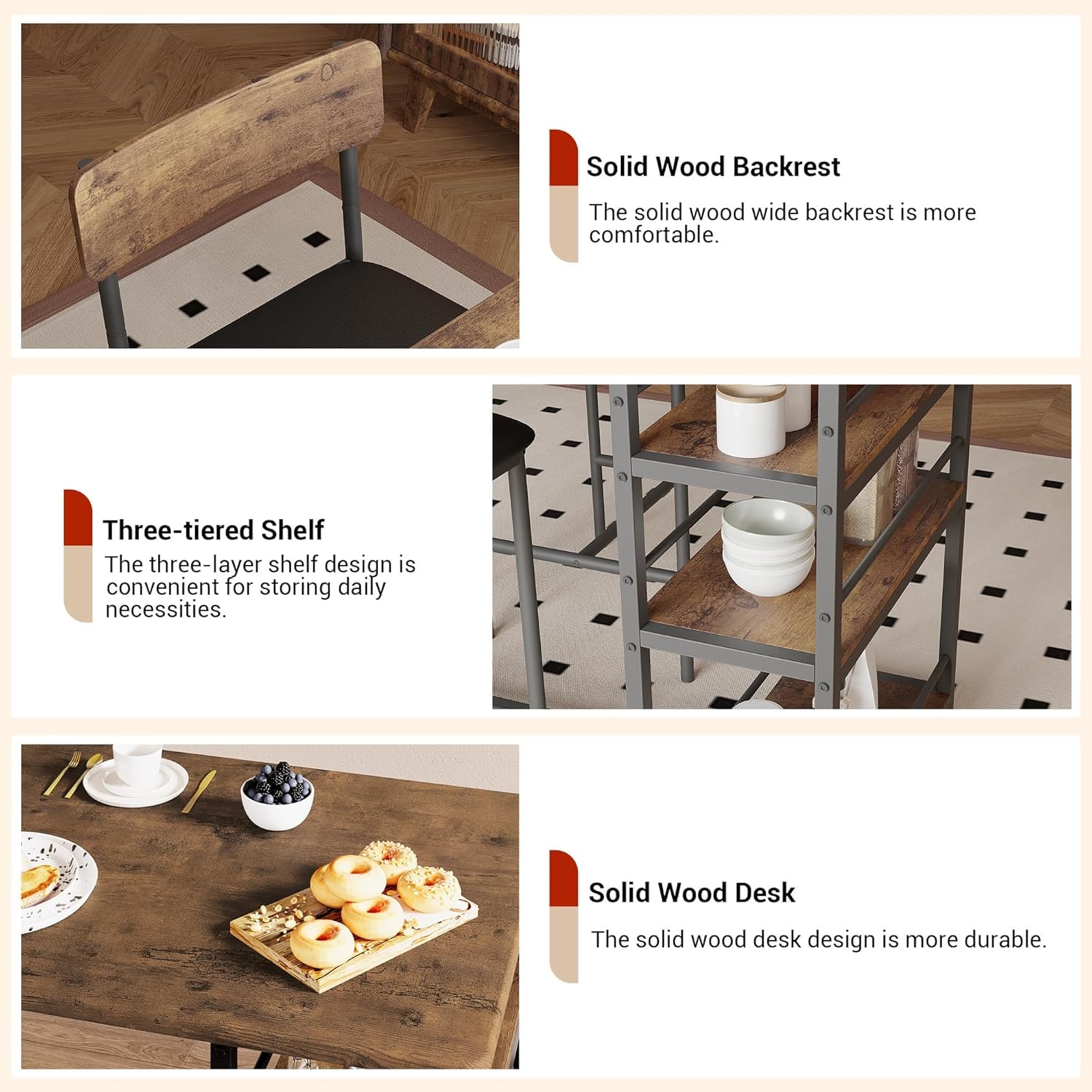 Solid Wood Backrest

The solid wood wide backrest is more comfortable.

Three-tiered Shelf

The three-layer shelf design is convenient for storing daily necessities.

Solid Wood Desk

The solid wood desk design is more durable.