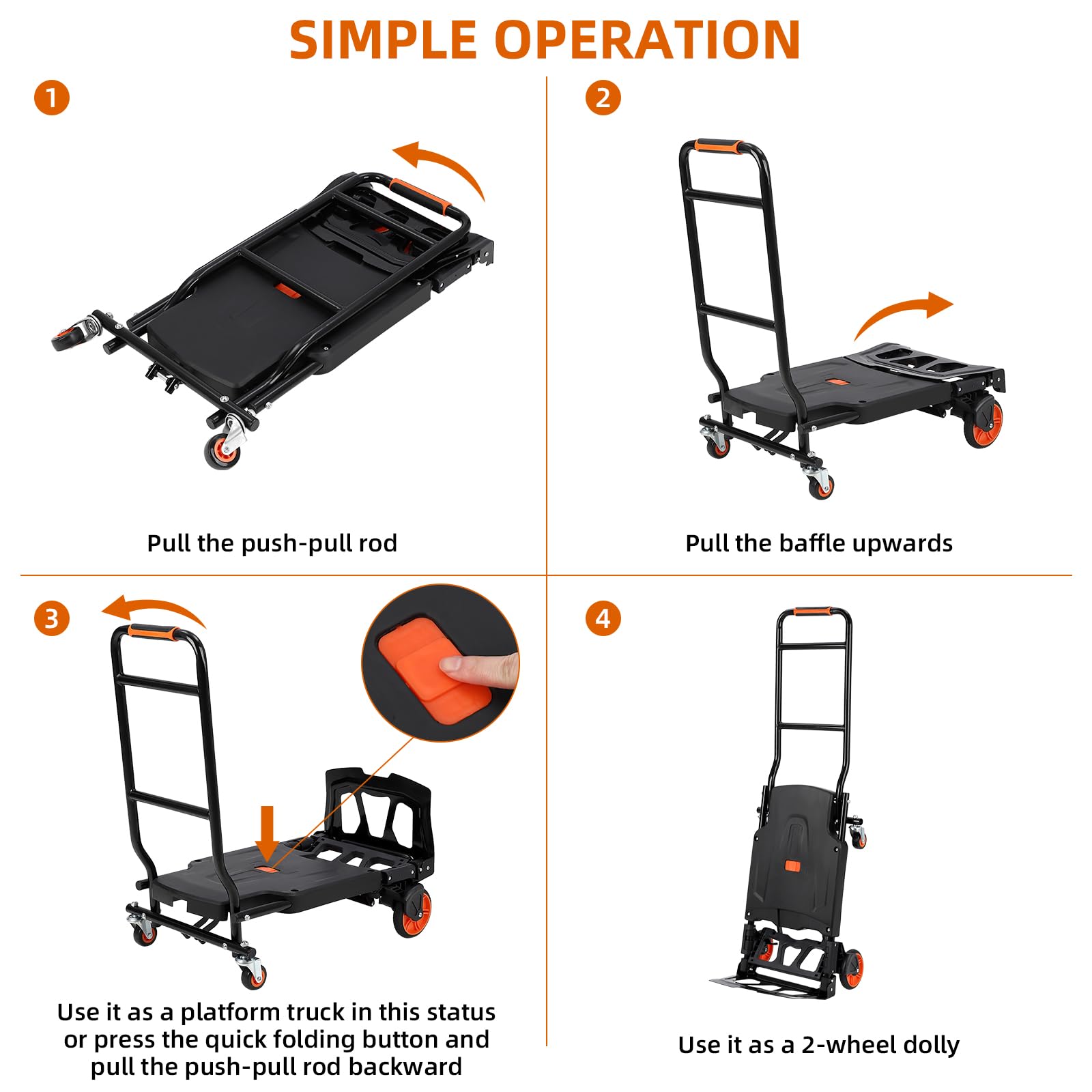 SIMPLE OPERATION

1

Pull the push-pull rod

2

Pull the baffle upwards

3

Use it as a platform truck in this status or press the quick folding button and pull the push-pull rod backward

4

Use it as a 2-wheel dolly