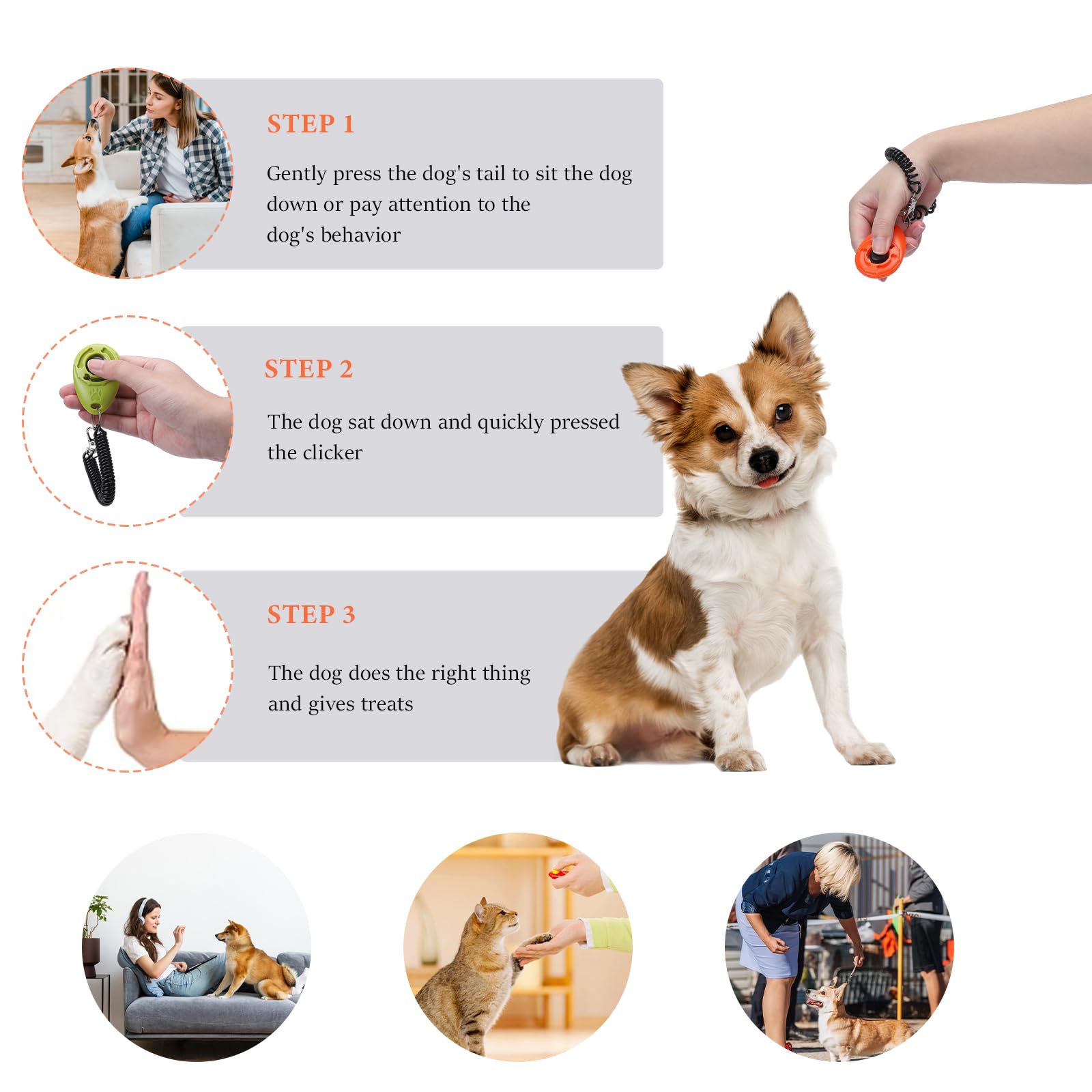 STEP 1

Gently press the dog's tail to sit the dog down or pay attention to the dog's behavior

STEP 2

The dog sat down and quickly pressed the clicker

STEP 3

The dog does the right thing and gives treats