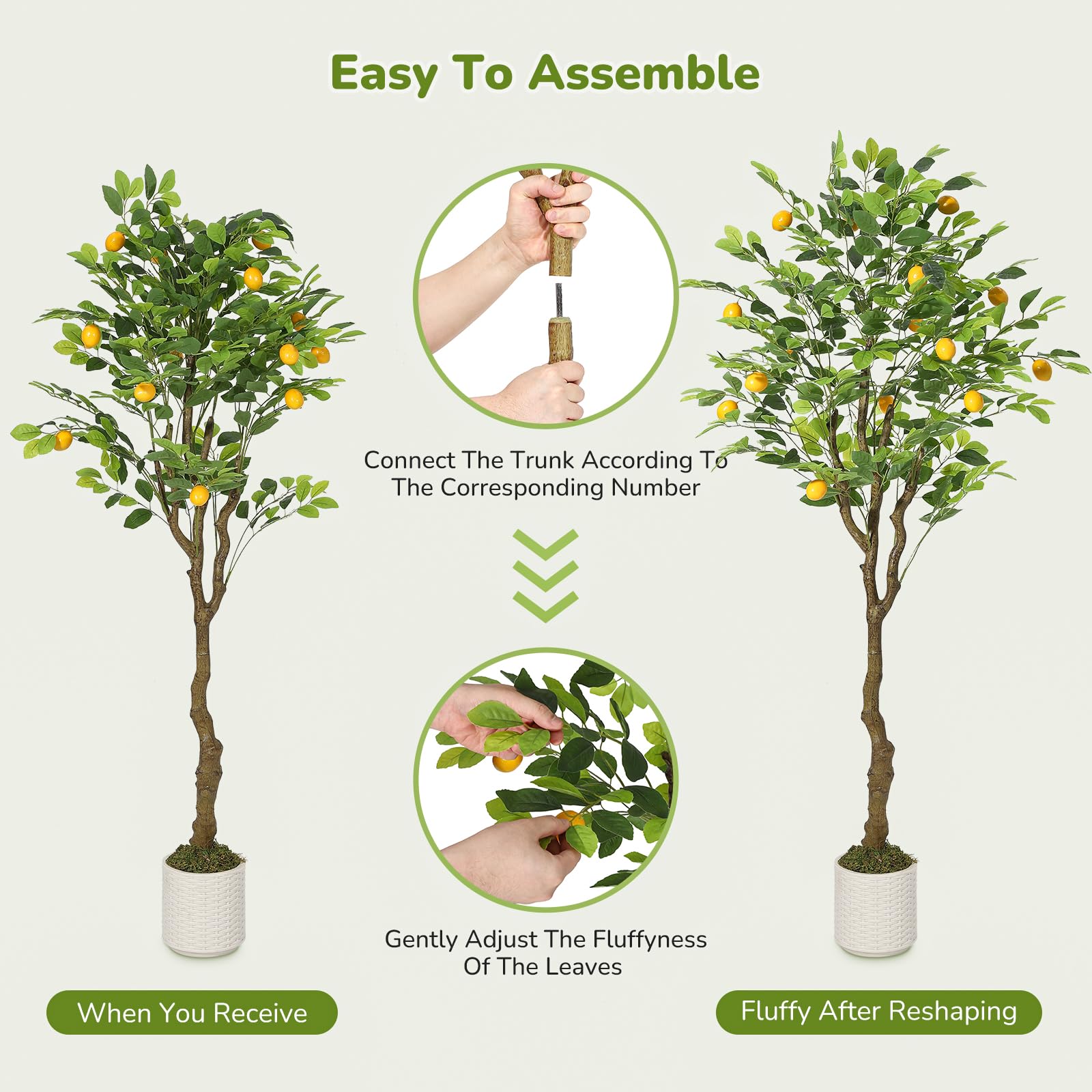 Easy To Assemble

Connect The Trunk According To The Corresponding Number

Gently Adjust The Fluffyness Of The Leaves

When You Receive

Fluffy After Reshaping