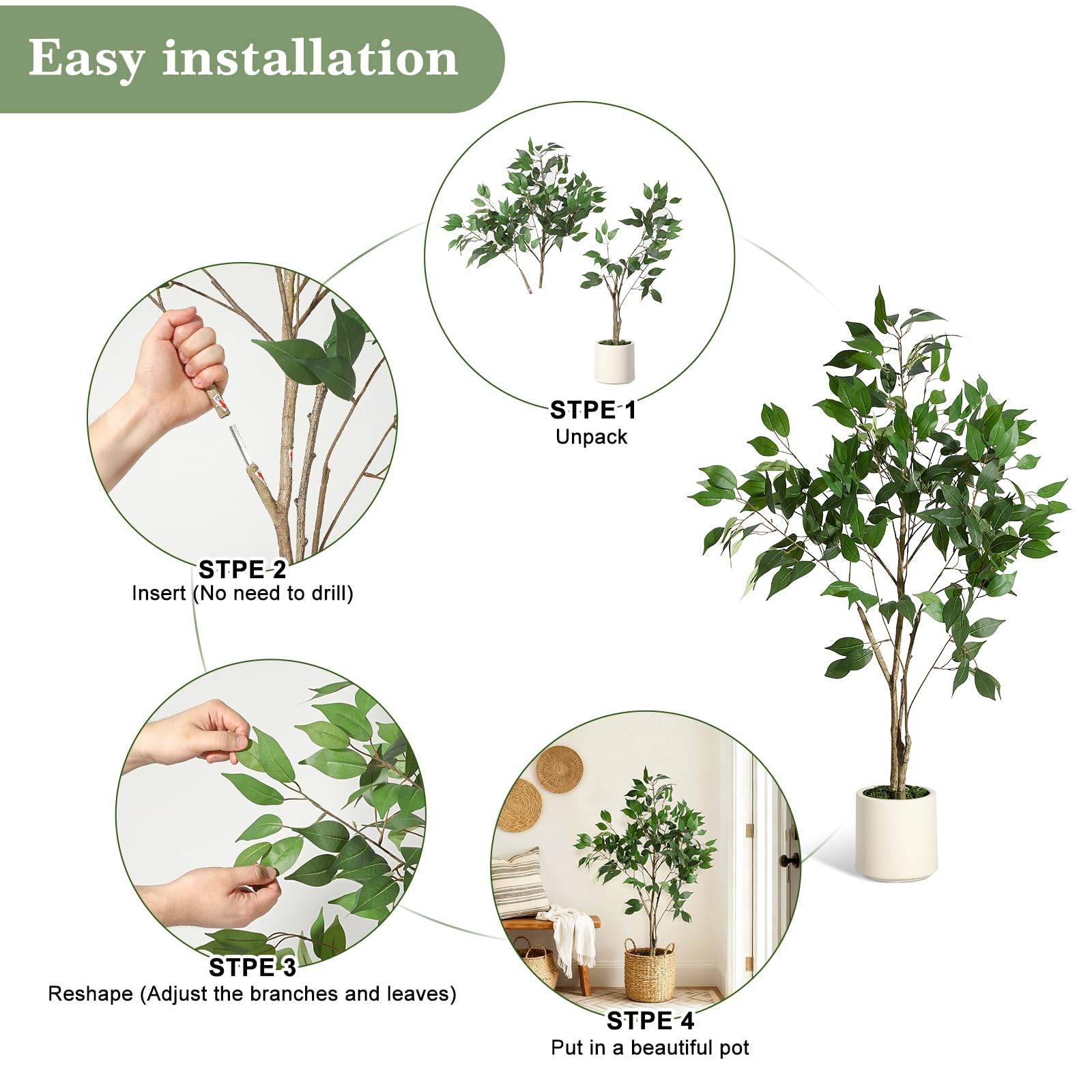 Easy installation

STPE 1
Unpack

STPE 2
Insert (No need to drill)

STPE 3
Reshape (Adjust the branches and leaves)

STPE 4
Put in a beautiful pot