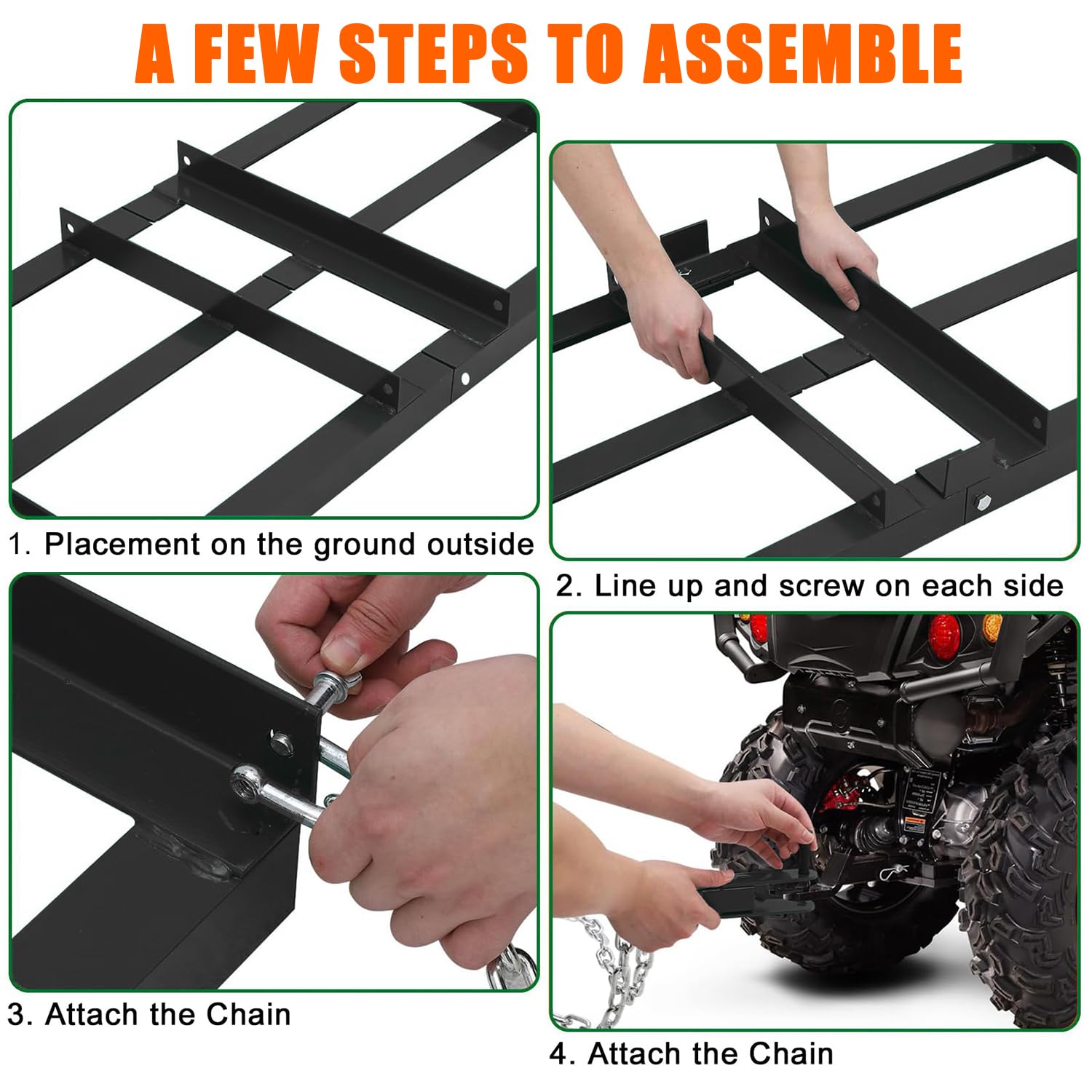 A FEW STEPS TO ASSEMBLE

1. Placement on the ground outside

2. Line up and screw on each side

3. Attach the Chain

4. Attach the Chain