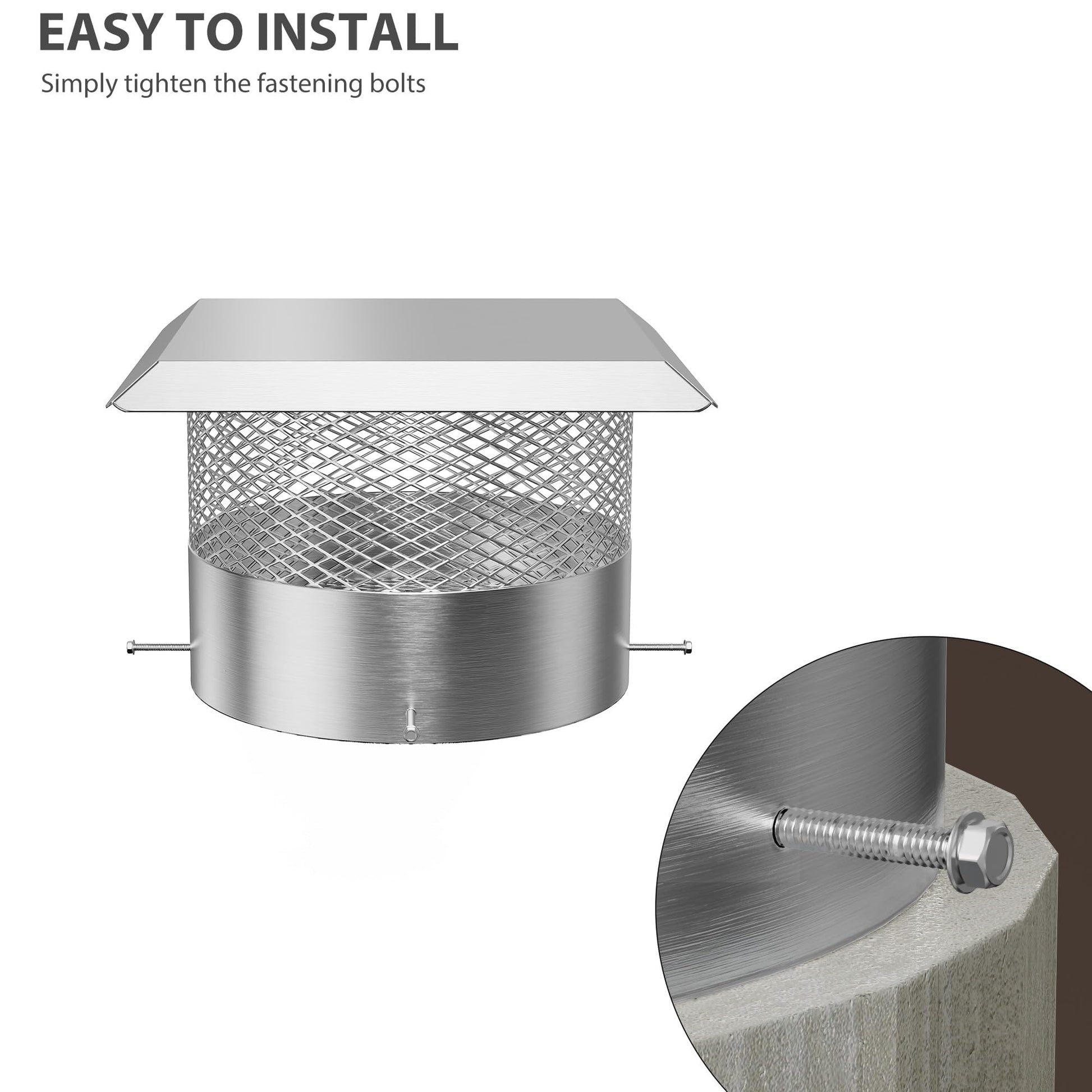 EASY TO INSTALL

Simply tighten the fastening bolts