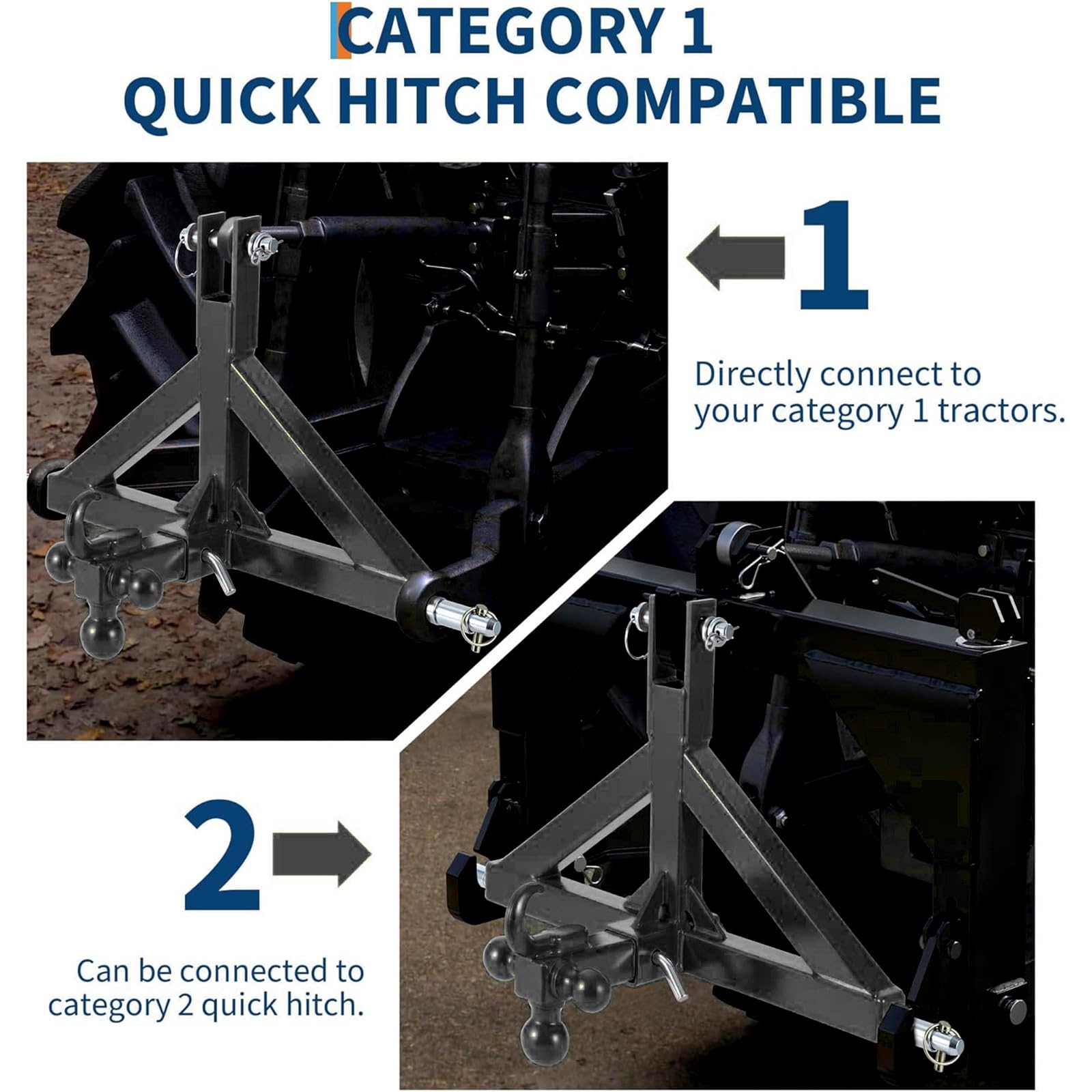 CATEGORY 1
QUICK HITCH COMPATIBLE

1

Directly connect to your category 1 tractors.

2

Can be connected to category 2 quick hitch.