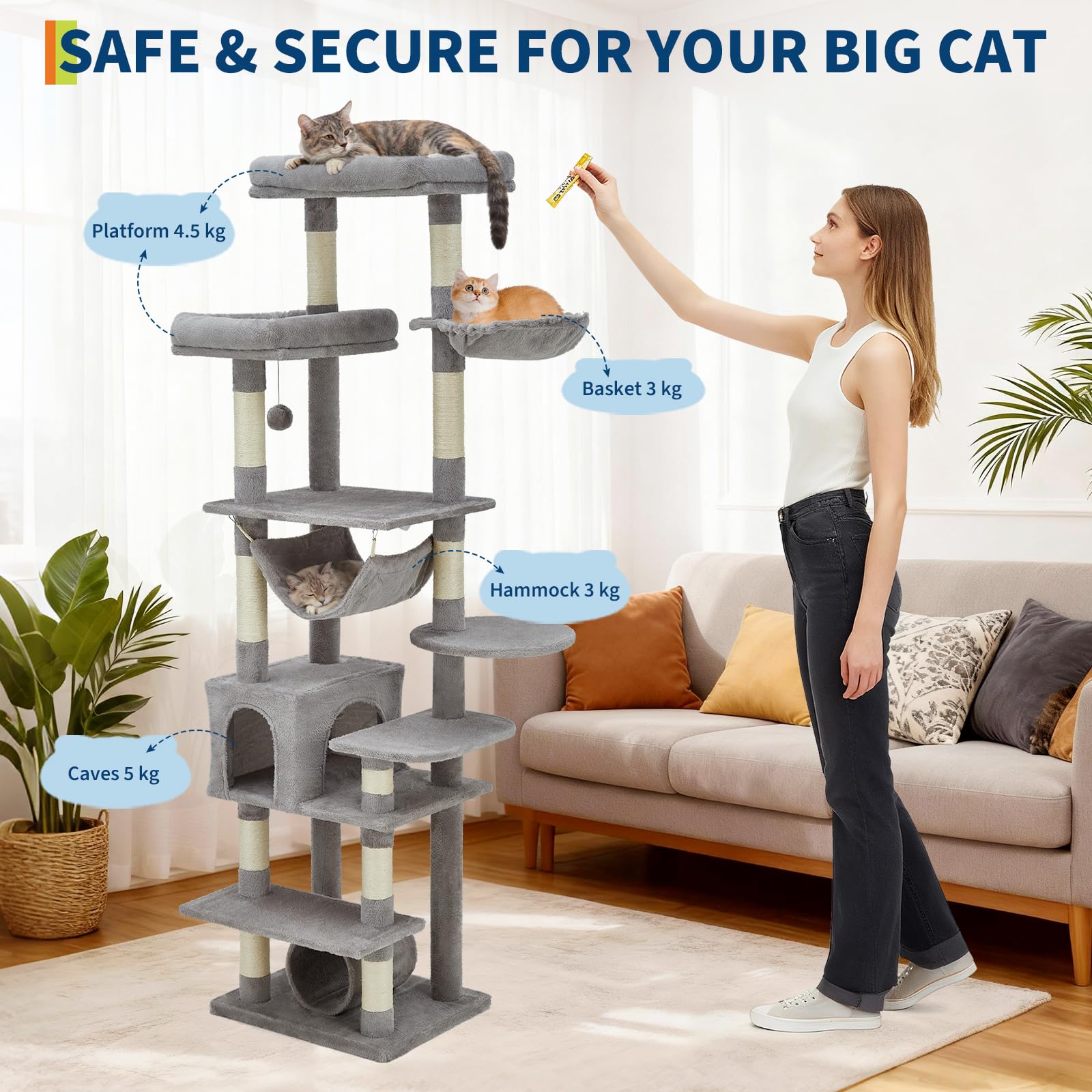 SAFE & SECURE FOR YOUR BIG CAT

Platform 4.5 kg

Basket 3 kg

Hammock 3 kg

Caves 5 kg