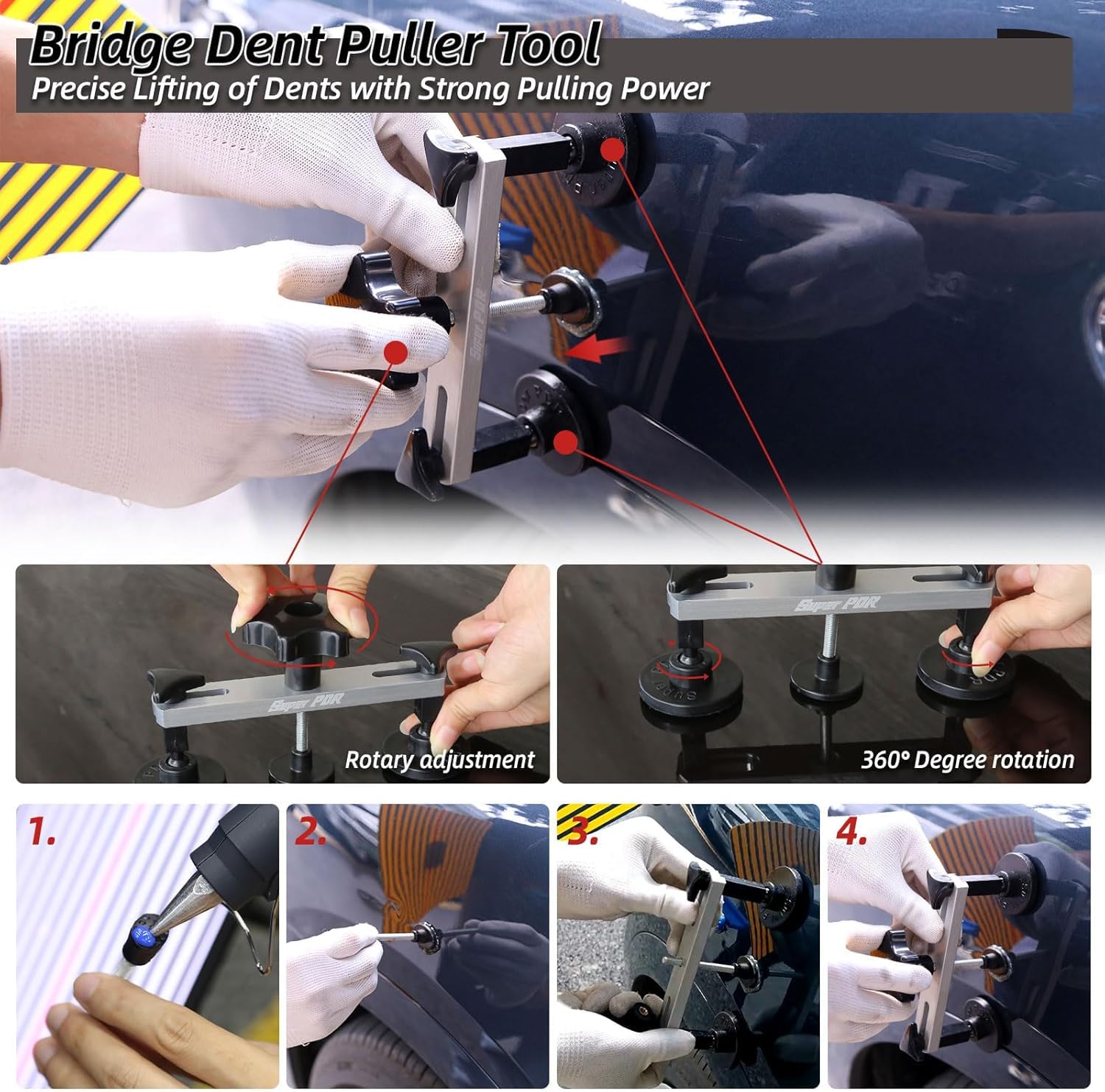 Bridge Dent Puller Tool
Precise Lifting of Dents with Strong Pulling Power

Super PDR

Super PDR
Rotary adjustment

Super PDR
360° Degree rotation

1.
2.
3.
4.