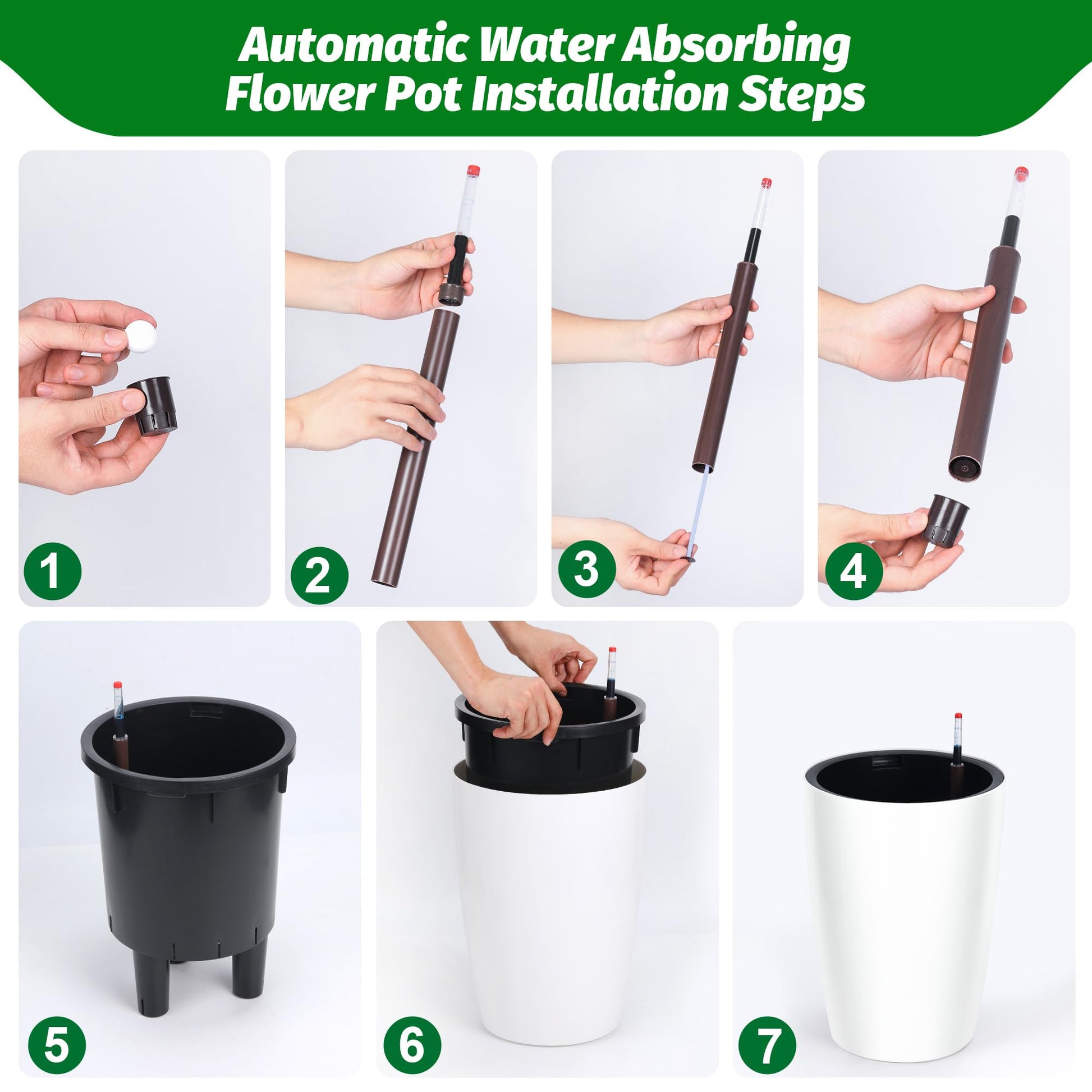 Automatic Water Absorbing Flower Pot Installation Steps

1

2

3

4

5

6

7