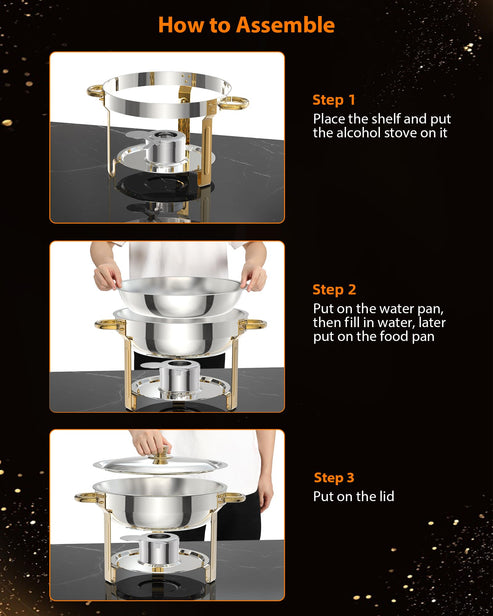 How to Assemble

Step 1
Place the shelf and put the alcohol stove on it

Step 2
Put on the water pan, then fill in water, later put on the food pan

Step 3
Put on the lid