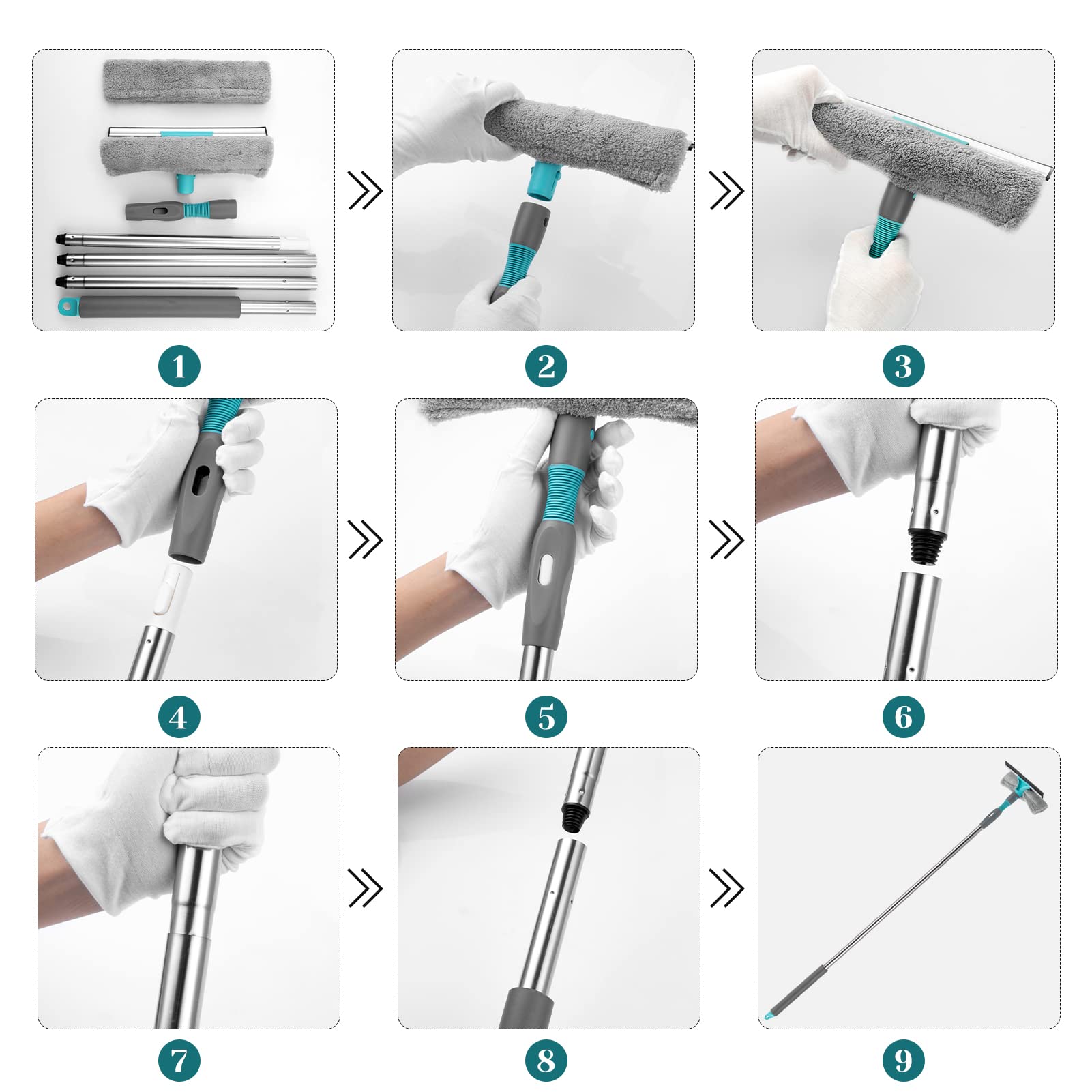 1

2

3

4

5

6

7

8

9