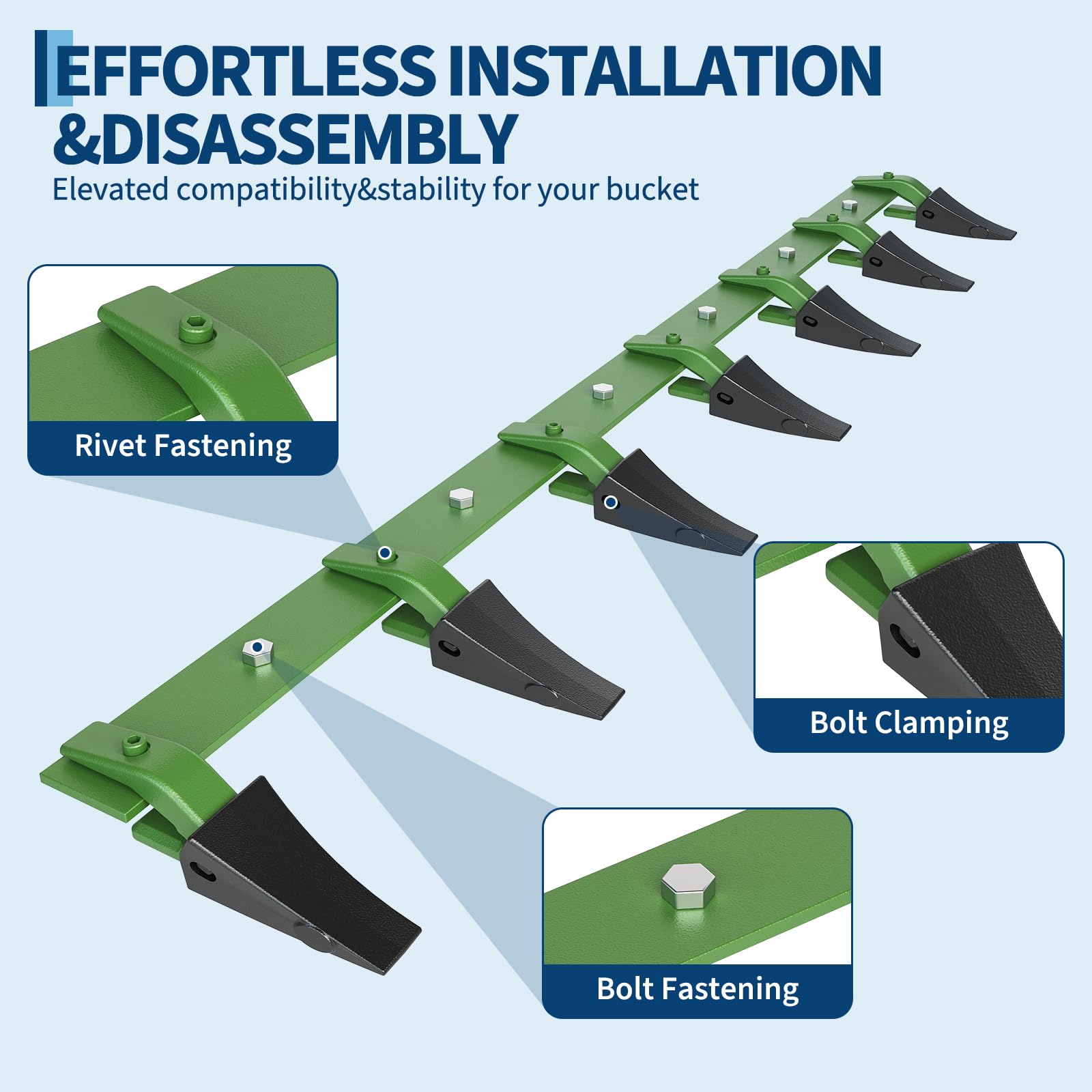 EFFORTLESS INSTALLATION &DISASSEMBLY

Elevated compatibility&stability for your bucket

Rivet Fastening

Bolt Clamping

Bolt Fastening